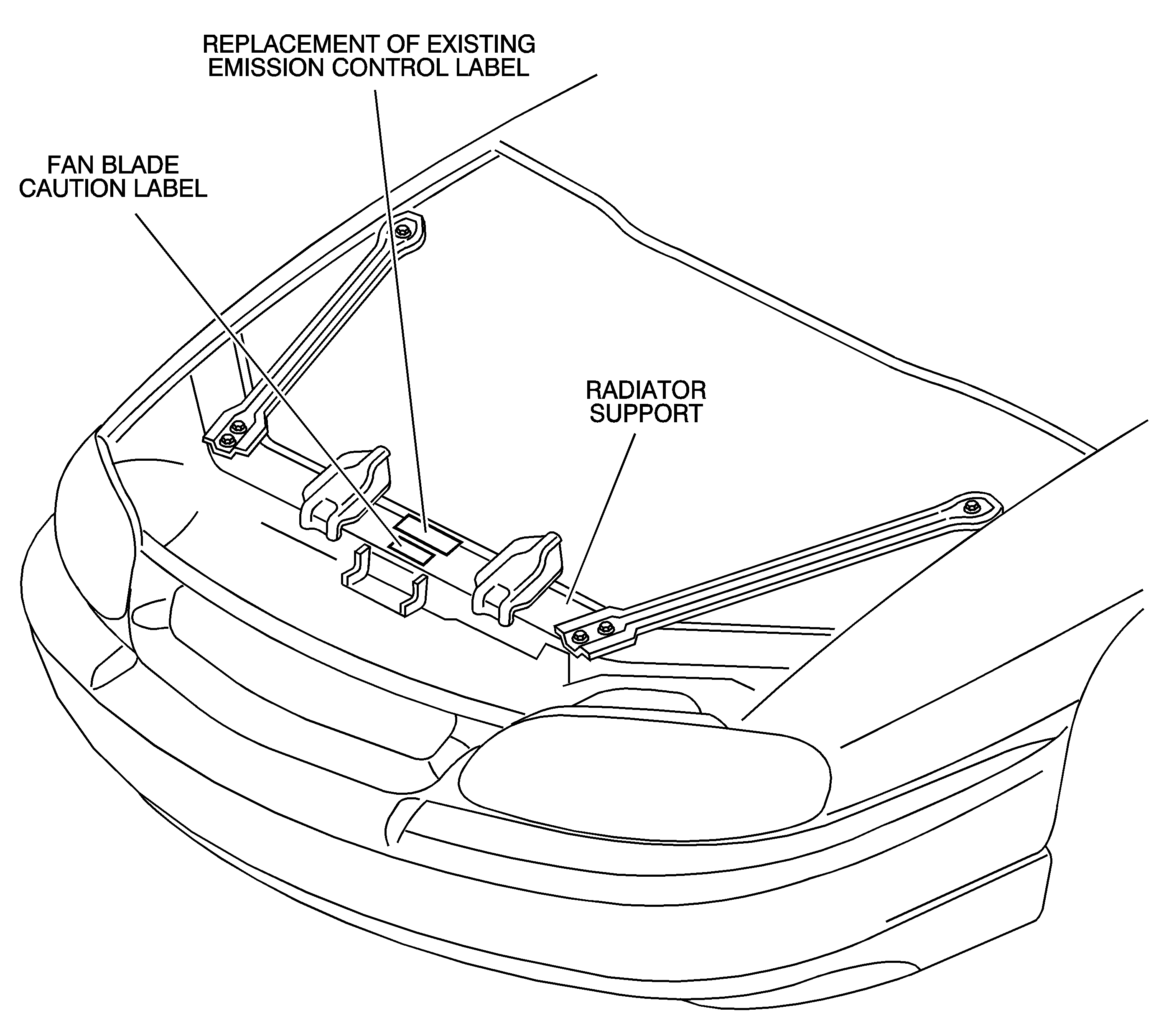 REPLACEMENT OF EXISTING EMISSION CONTROL LABEL

FAN BLADE CAUTION LABEL

RADIATOR SUPPORT