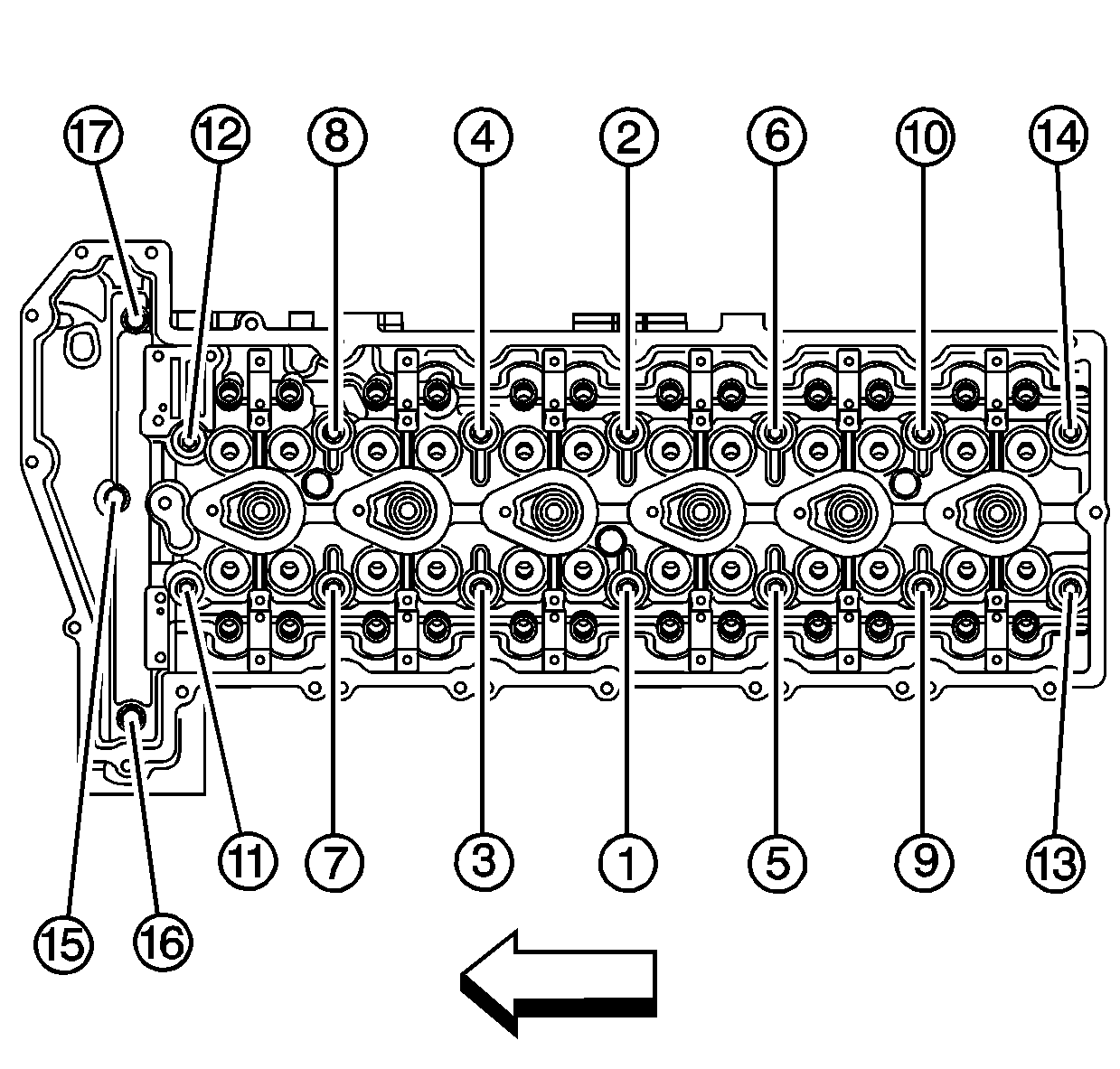 17
12
8
4
2
6
10
14
11
7
3
1
5
9
13
15
16