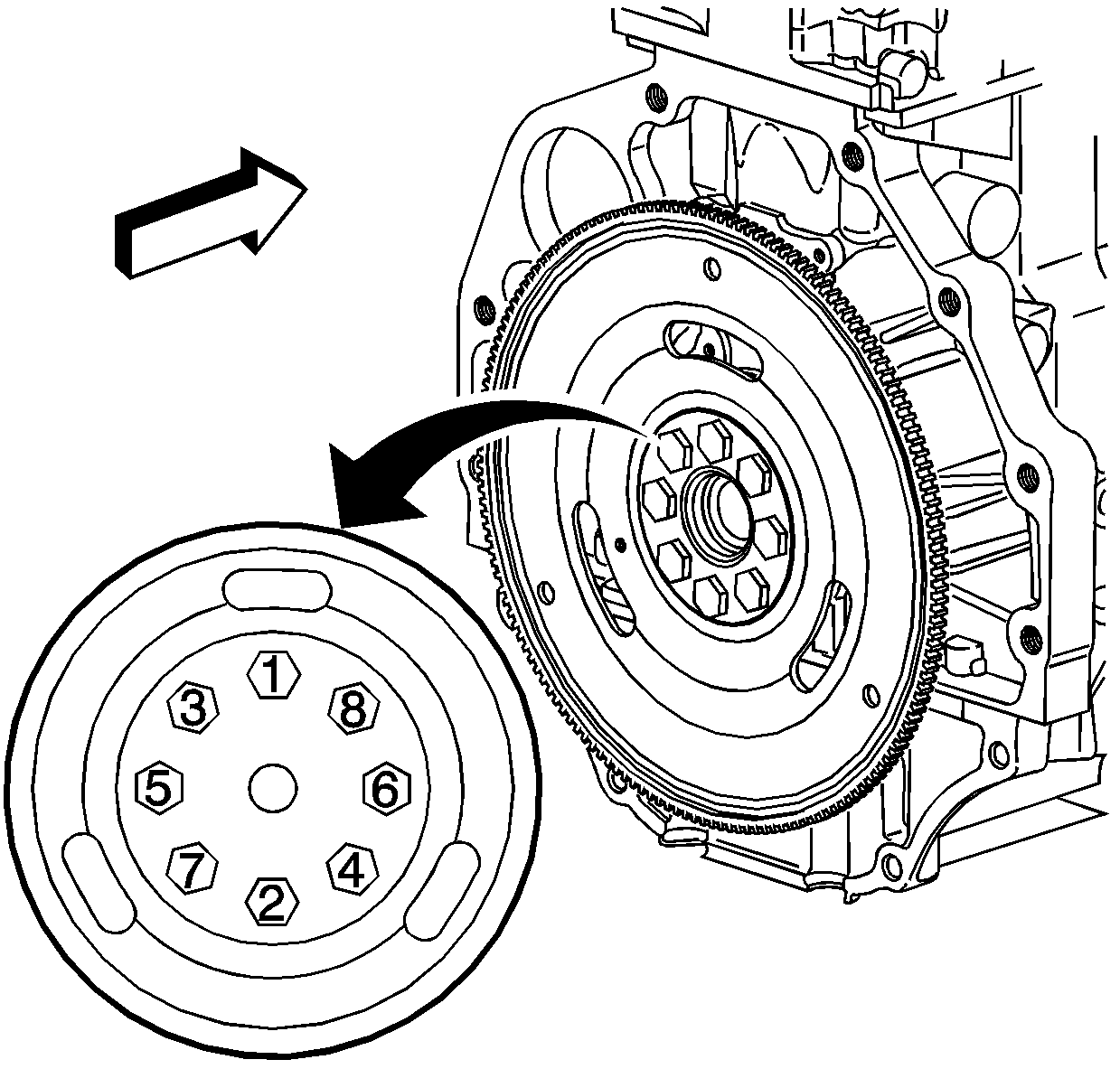 1
3
8
5
6
7
4
2