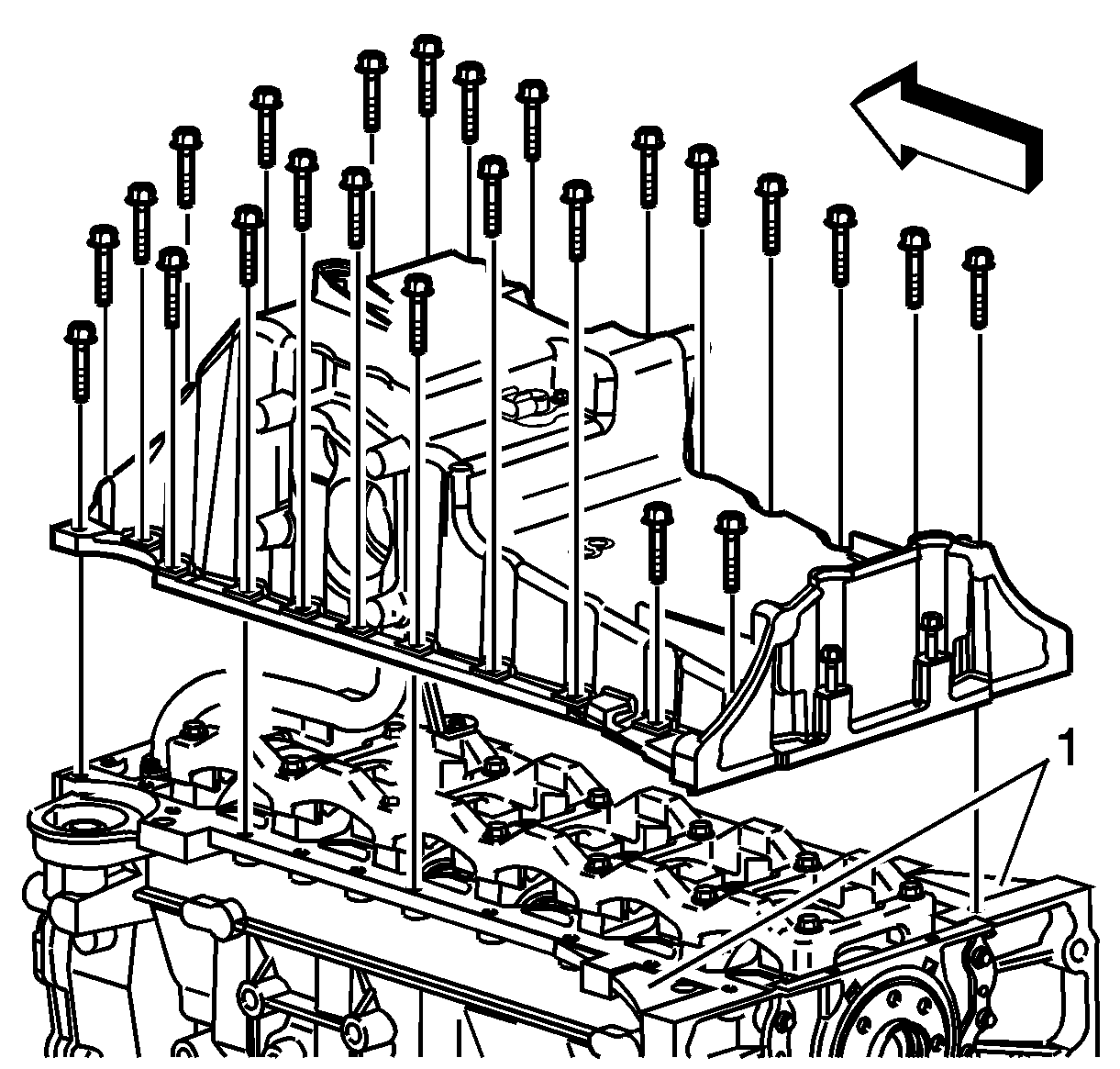 1