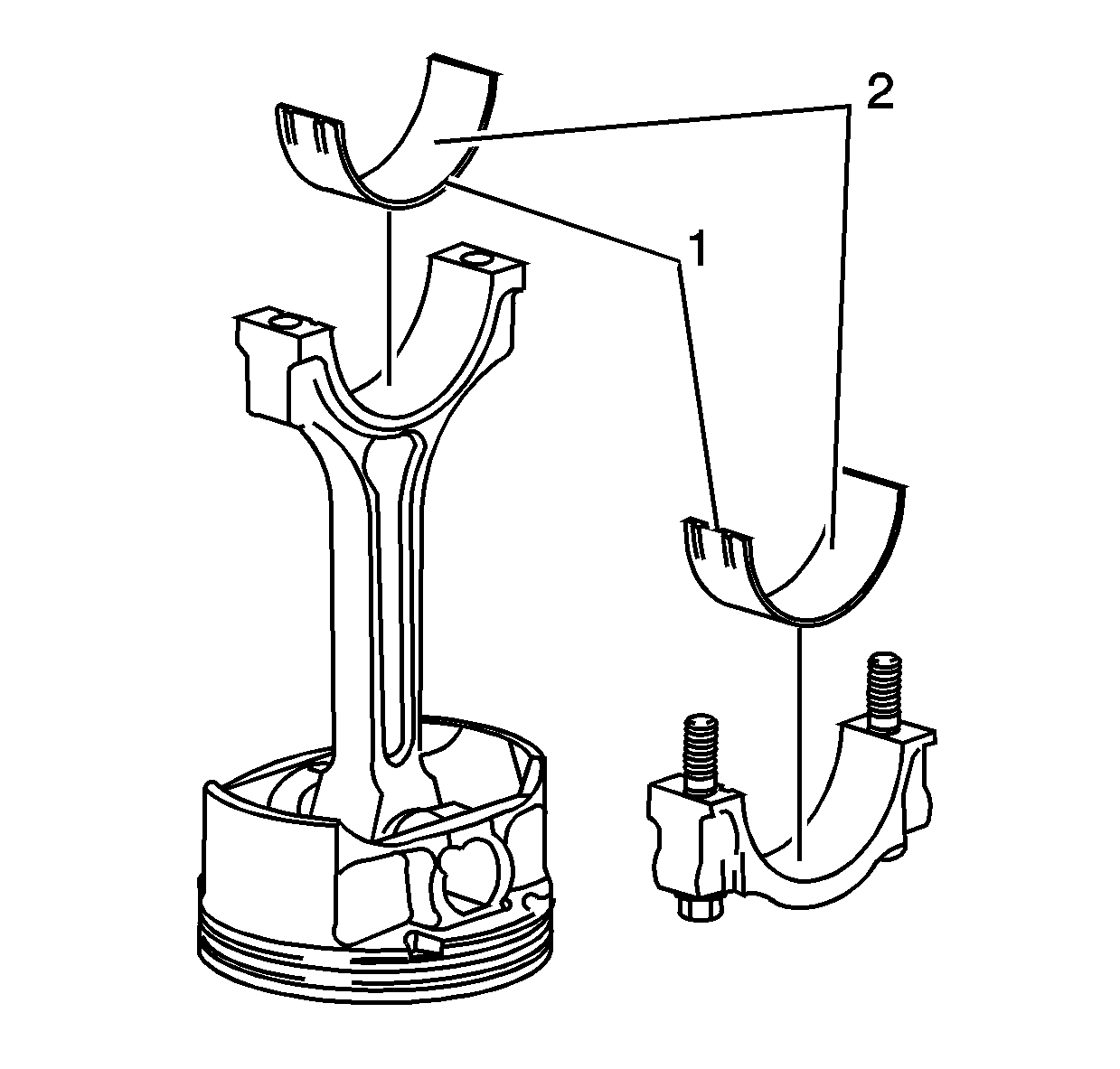 2
1