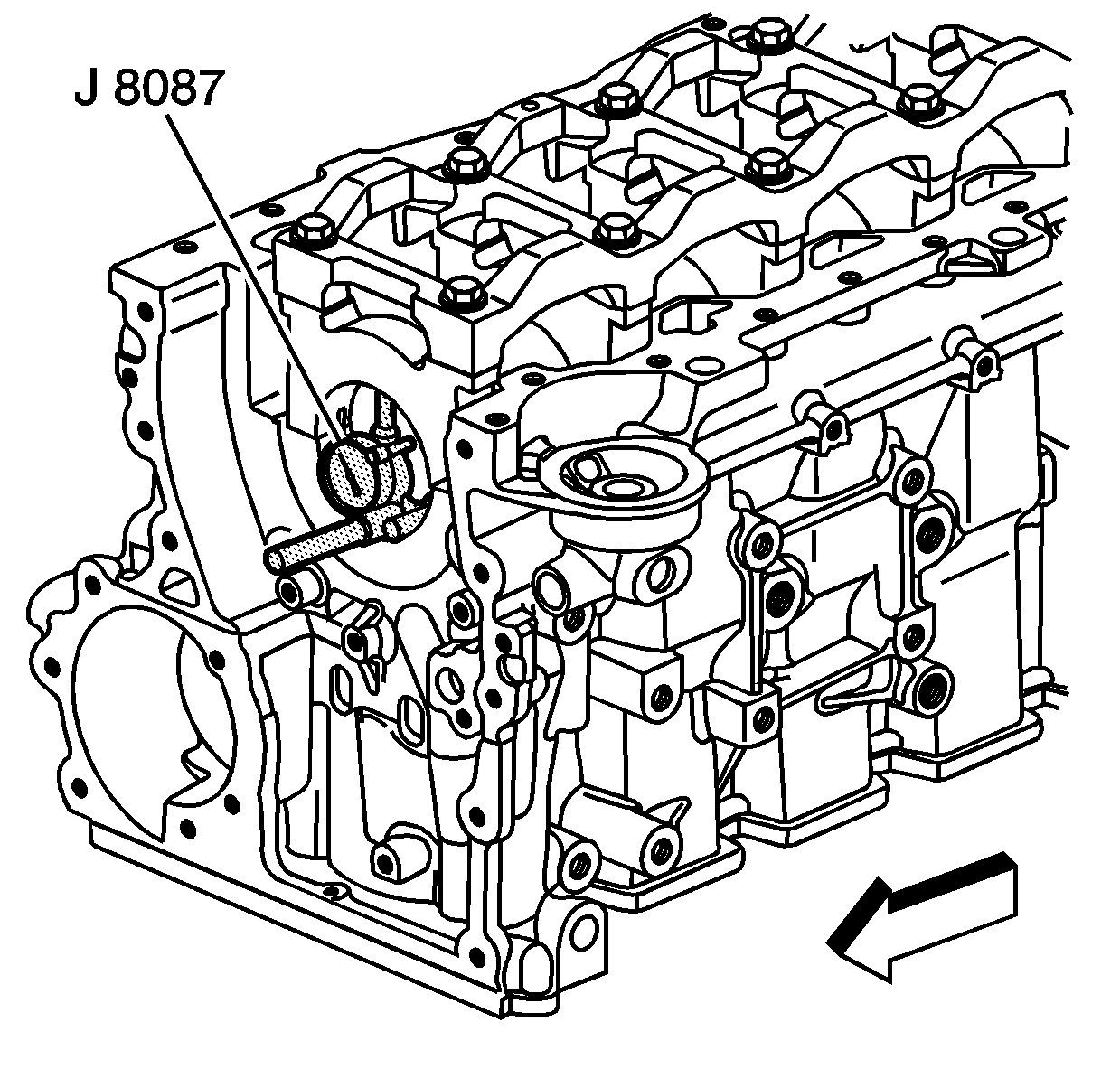 J 8087