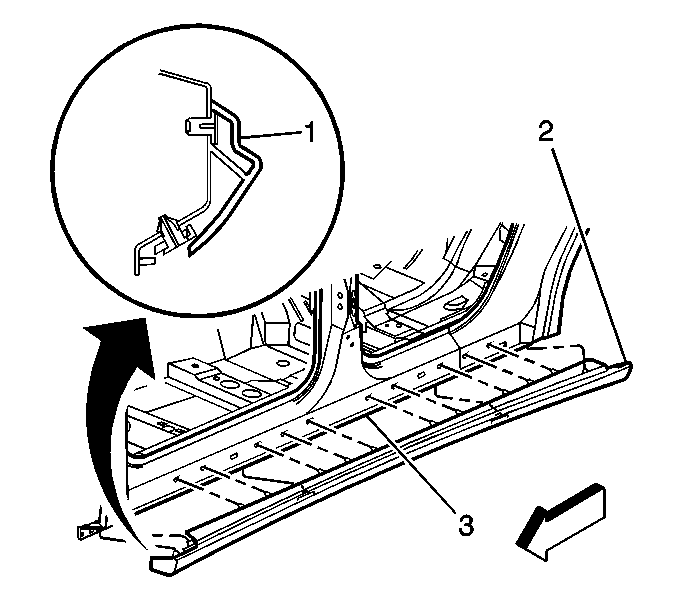 1
2
3