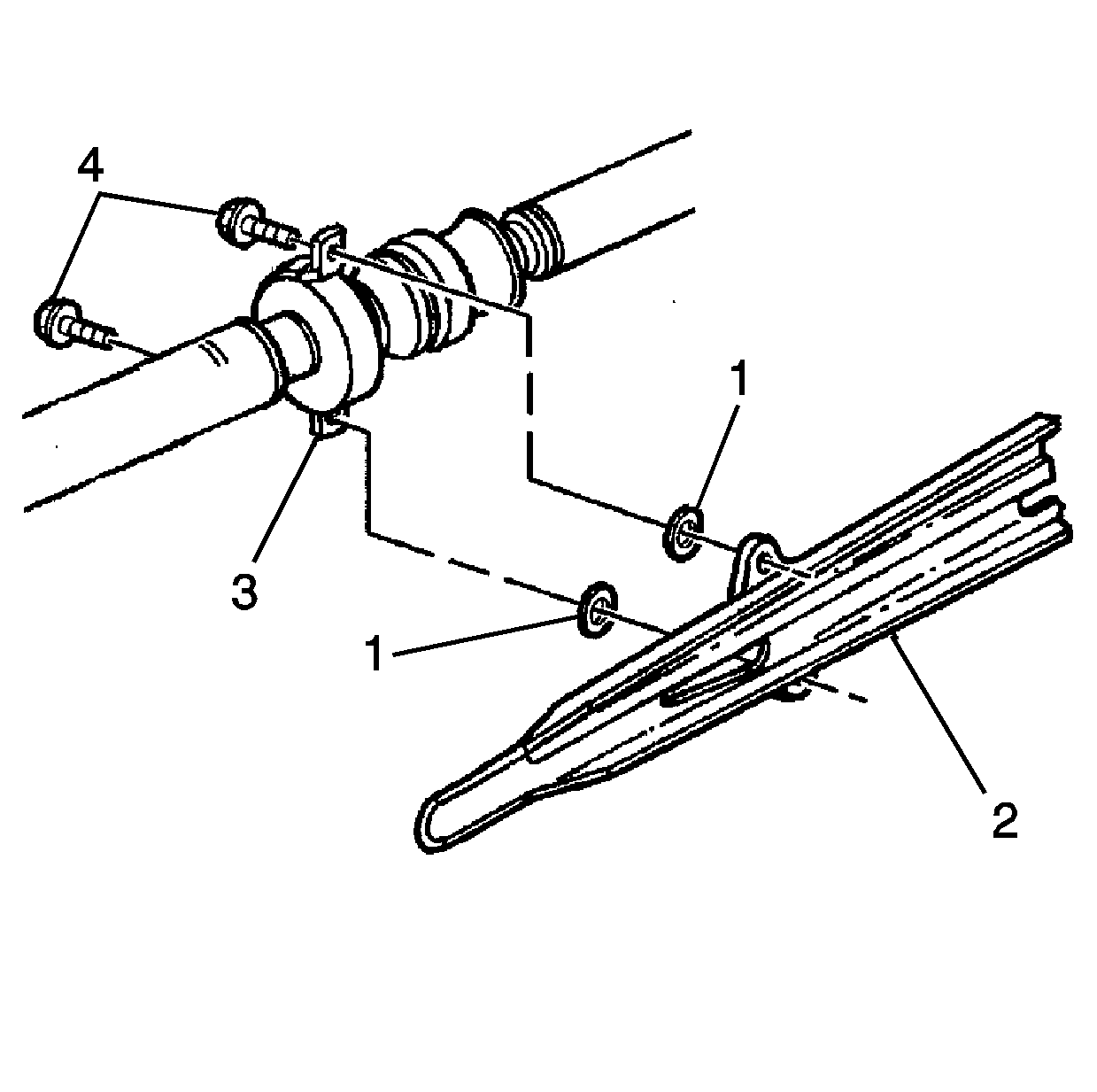 4
1
3
1
2