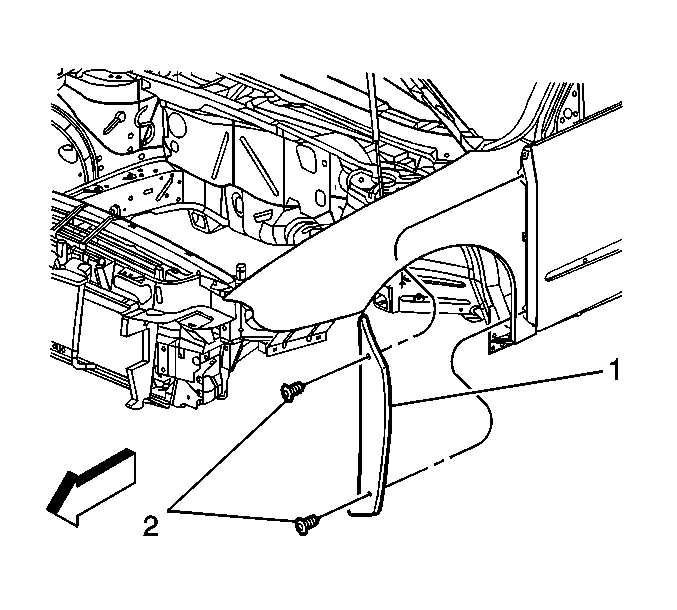 1

2