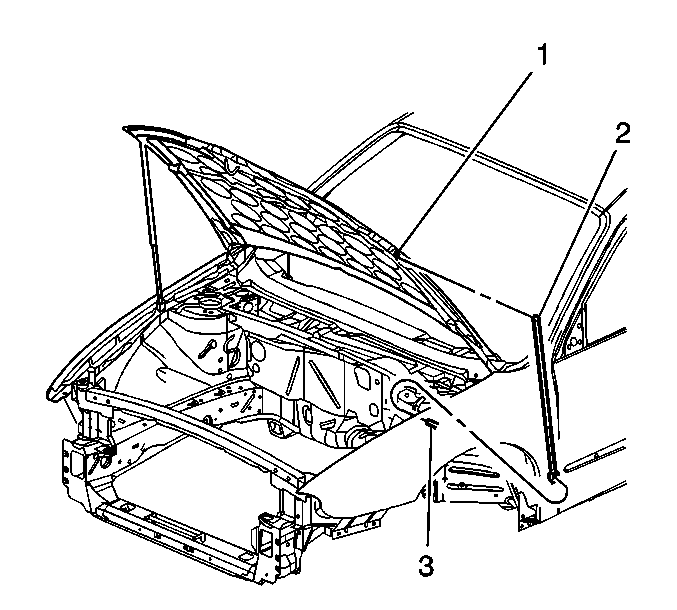 1
2
3