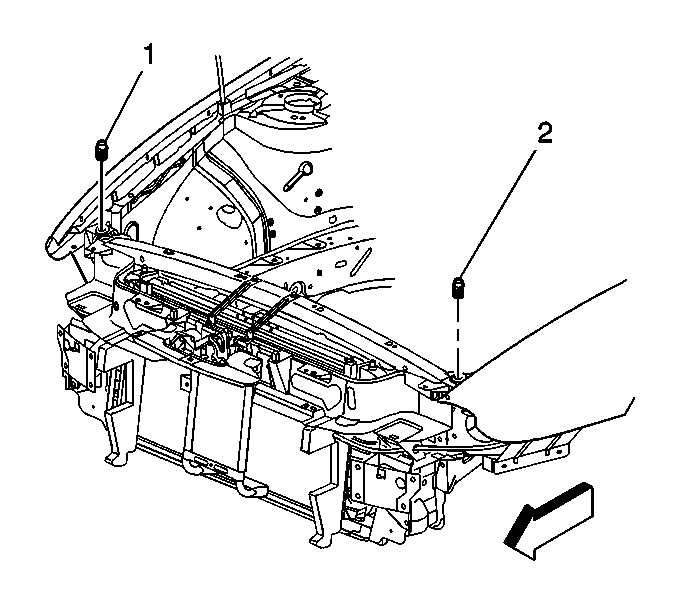 1

2