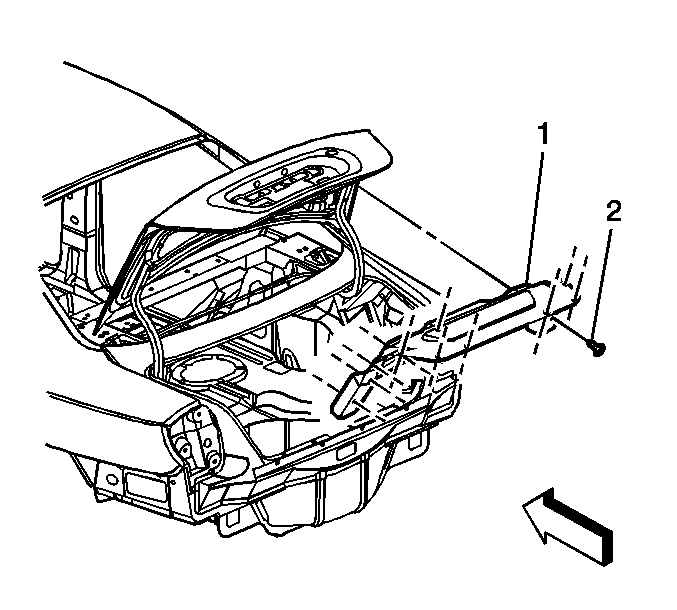 1
2