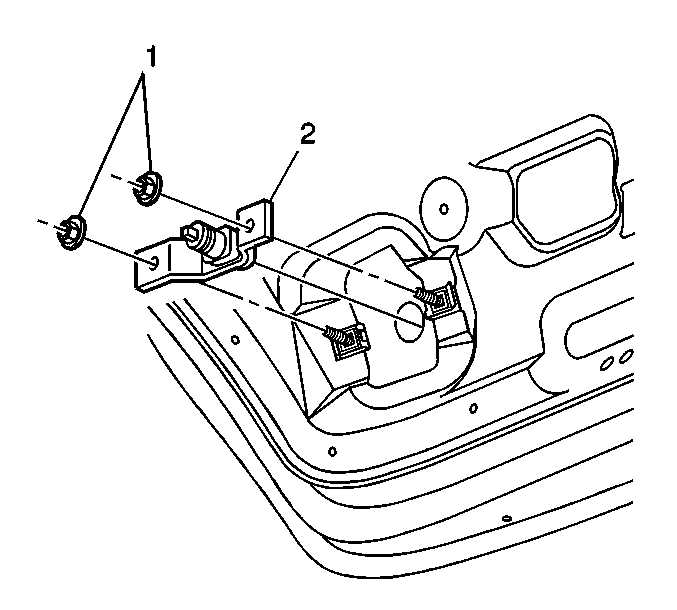 1
2