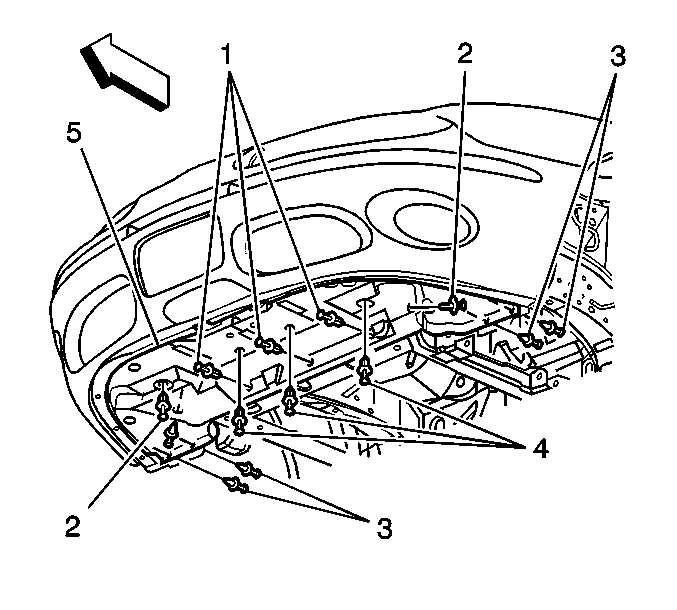 1
2
3
5
4
2
3