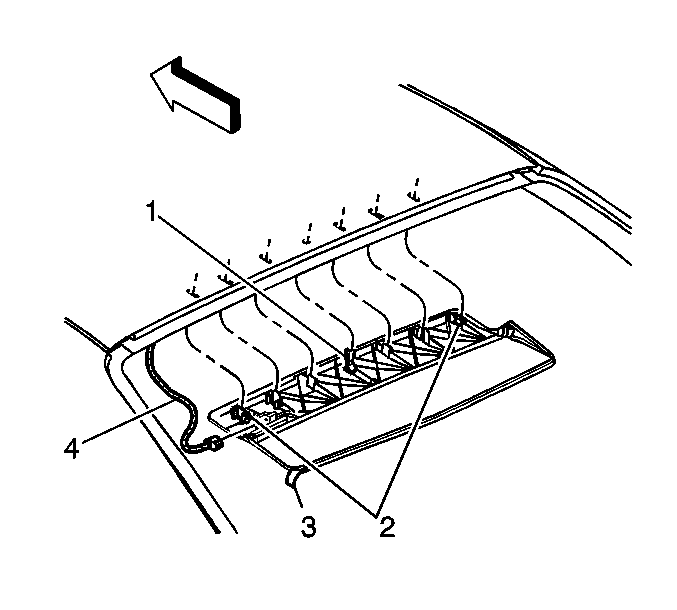 1
4
3
2