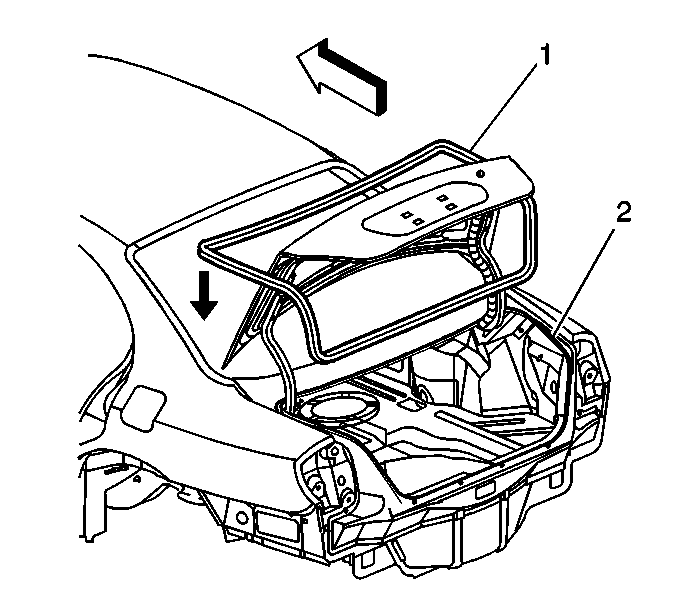 1
2