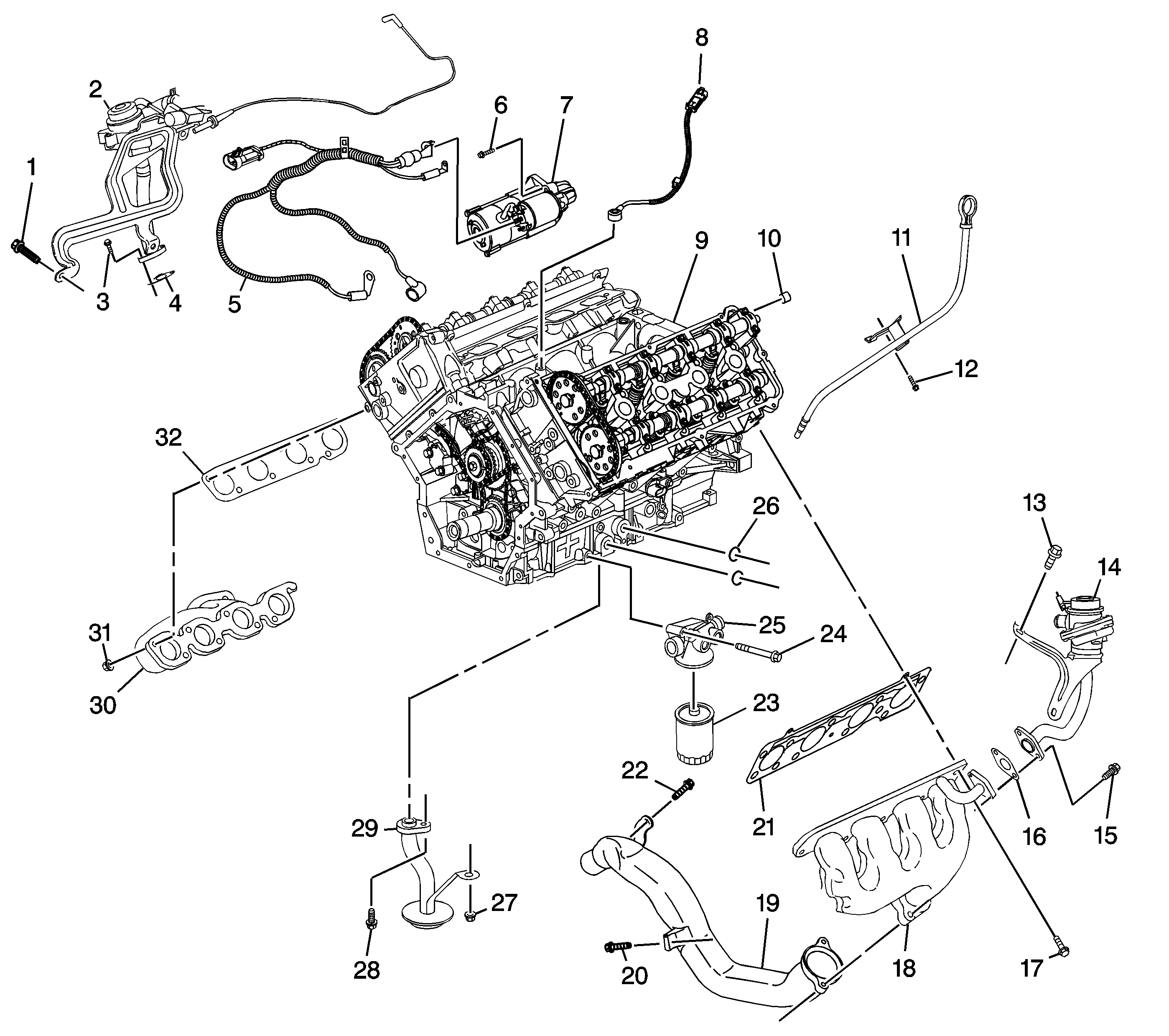 8
2
6
7
1
9
10
11
3
4
5
12
32
26
13
14
31
25
24
30
23
22
21
16
15
29
27
19
28
20
18
17