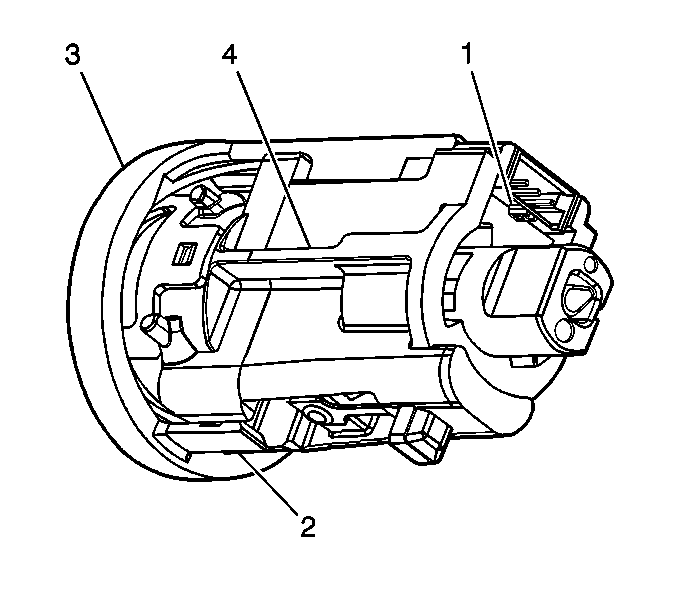 3
4
1
2