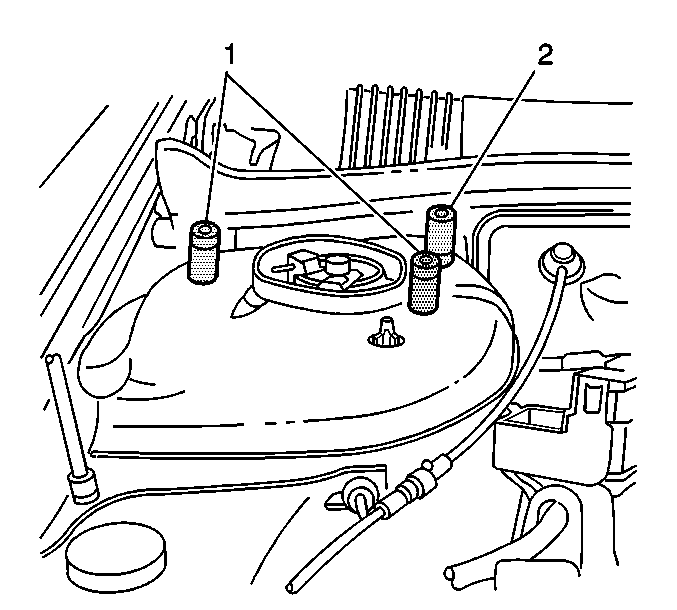 1
2