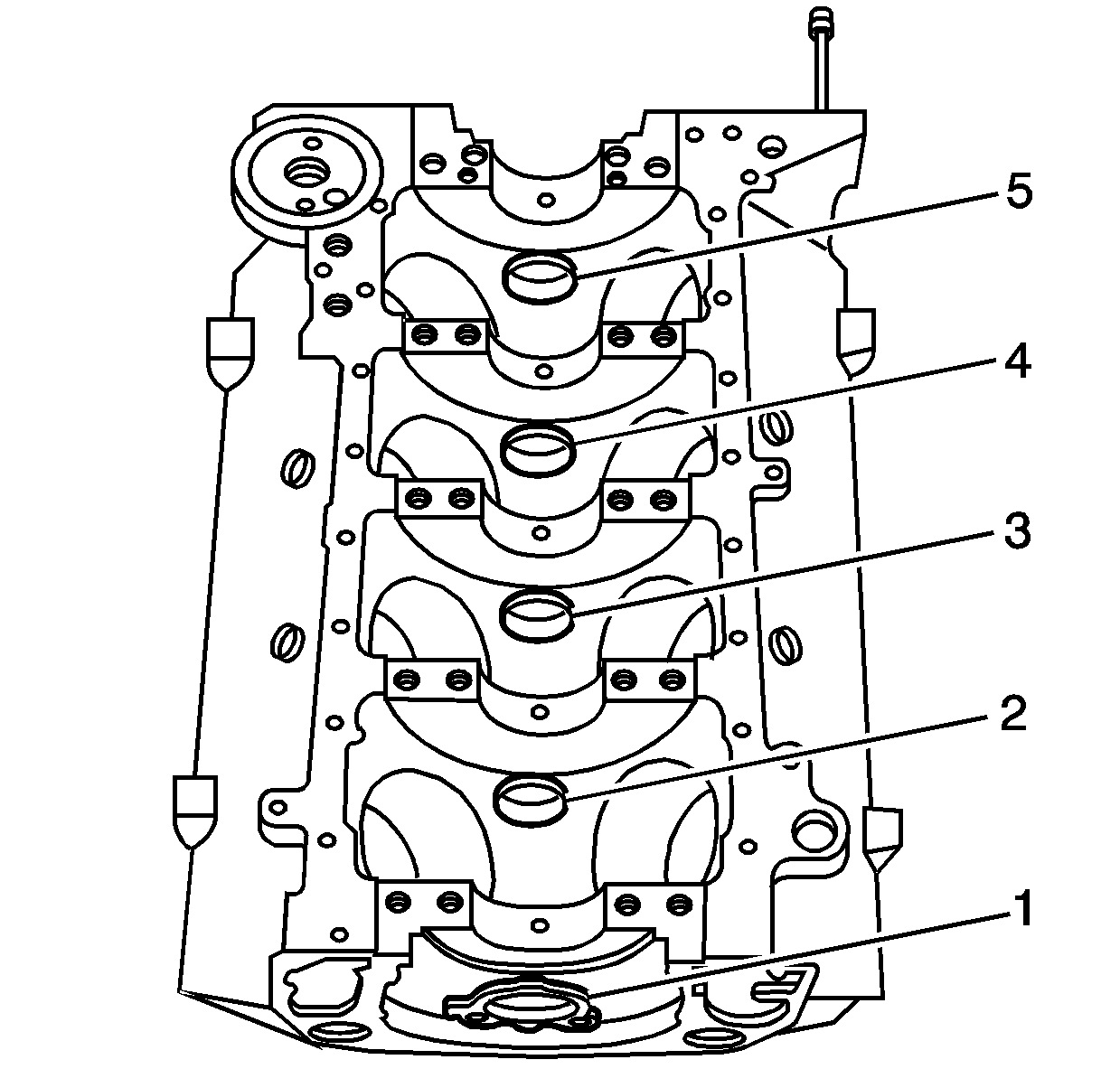 5
4
3
2
1