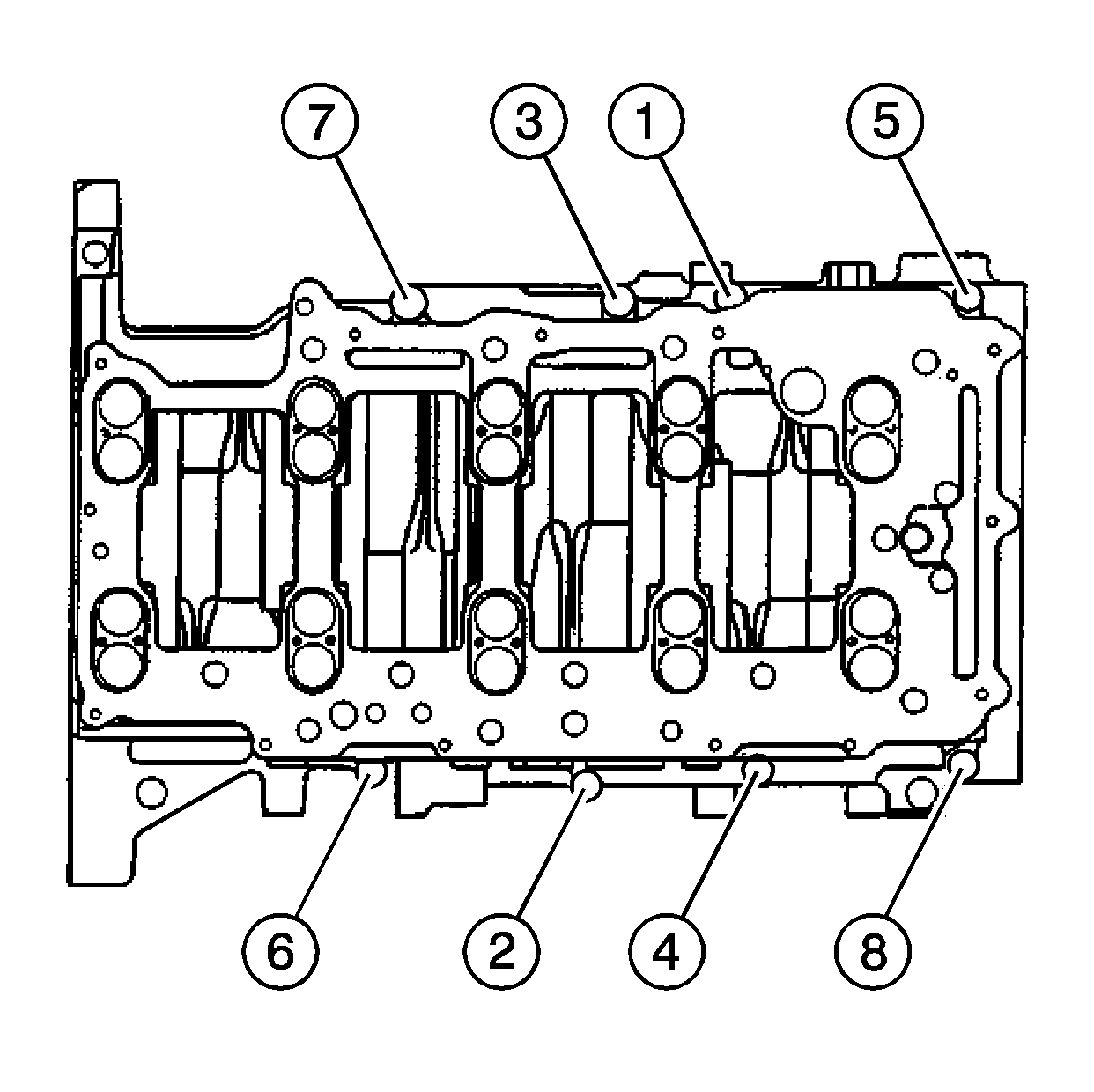 7 3 1 5

6 2 4 8