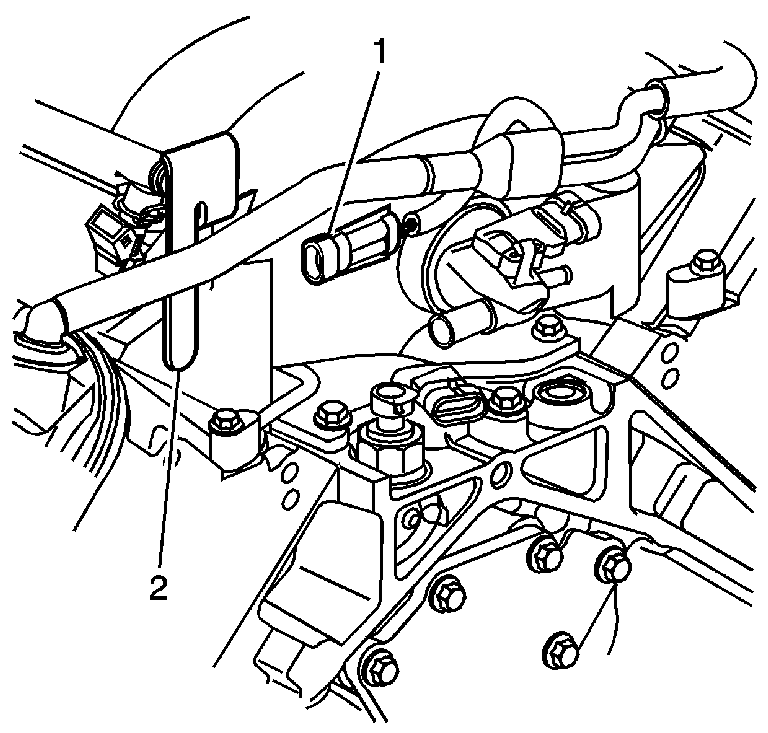 1
2