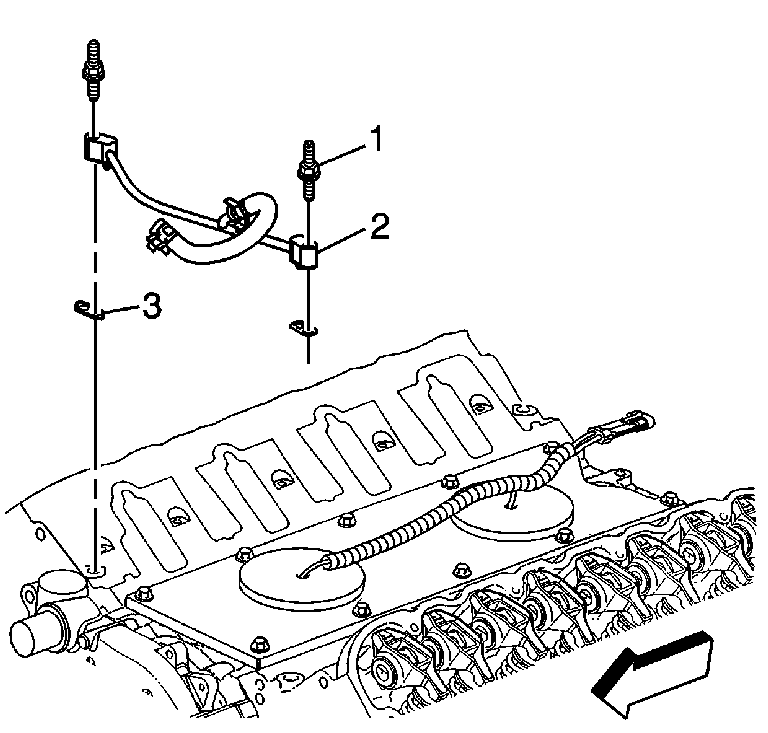 1
2
3