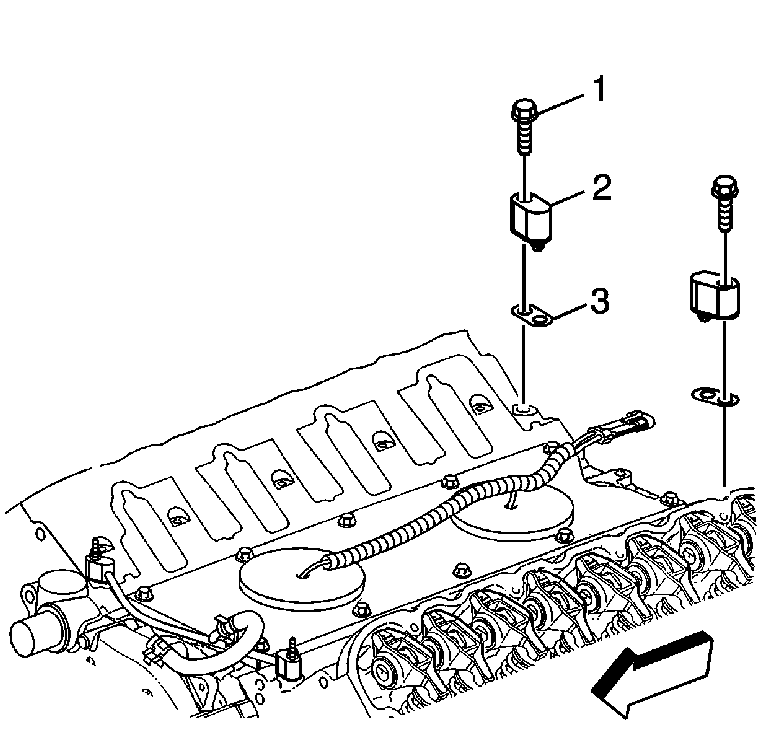 1
2
3