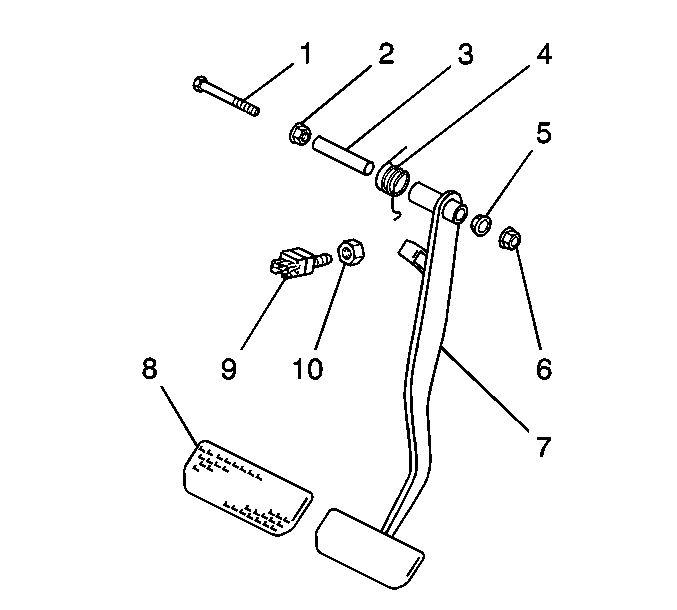 1
2
3
4
5
9
10
6
8
7