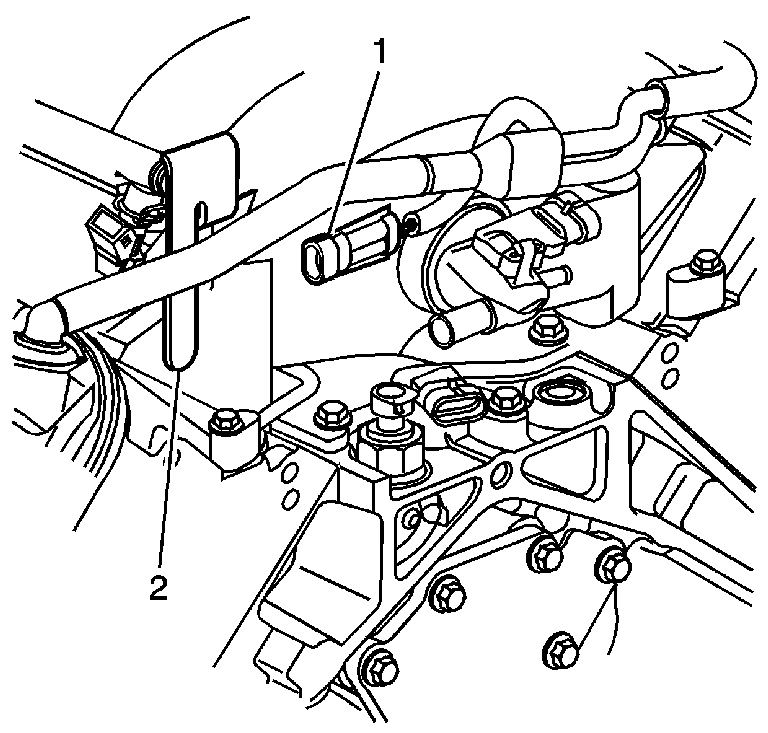 1

2