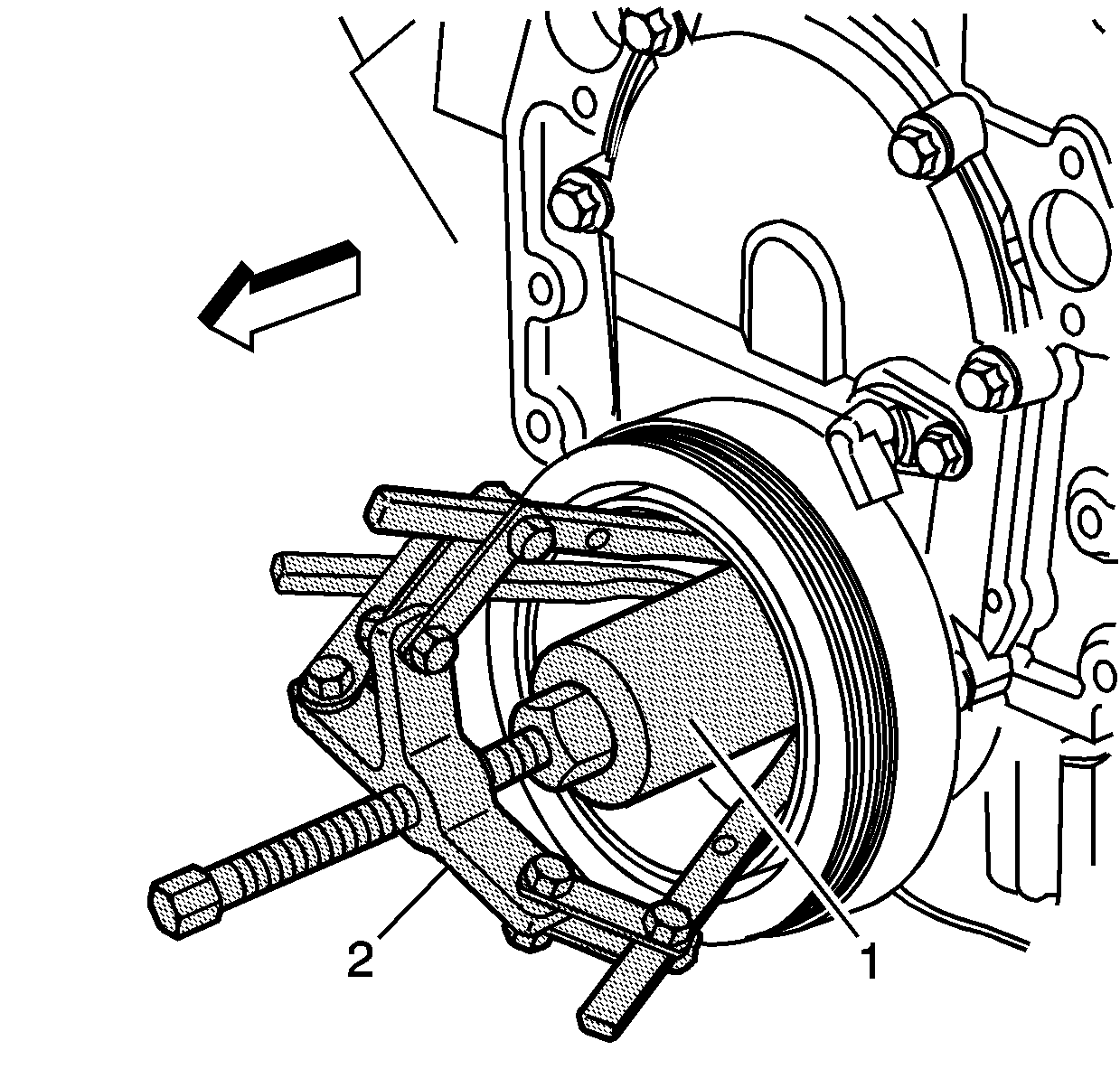 2
1