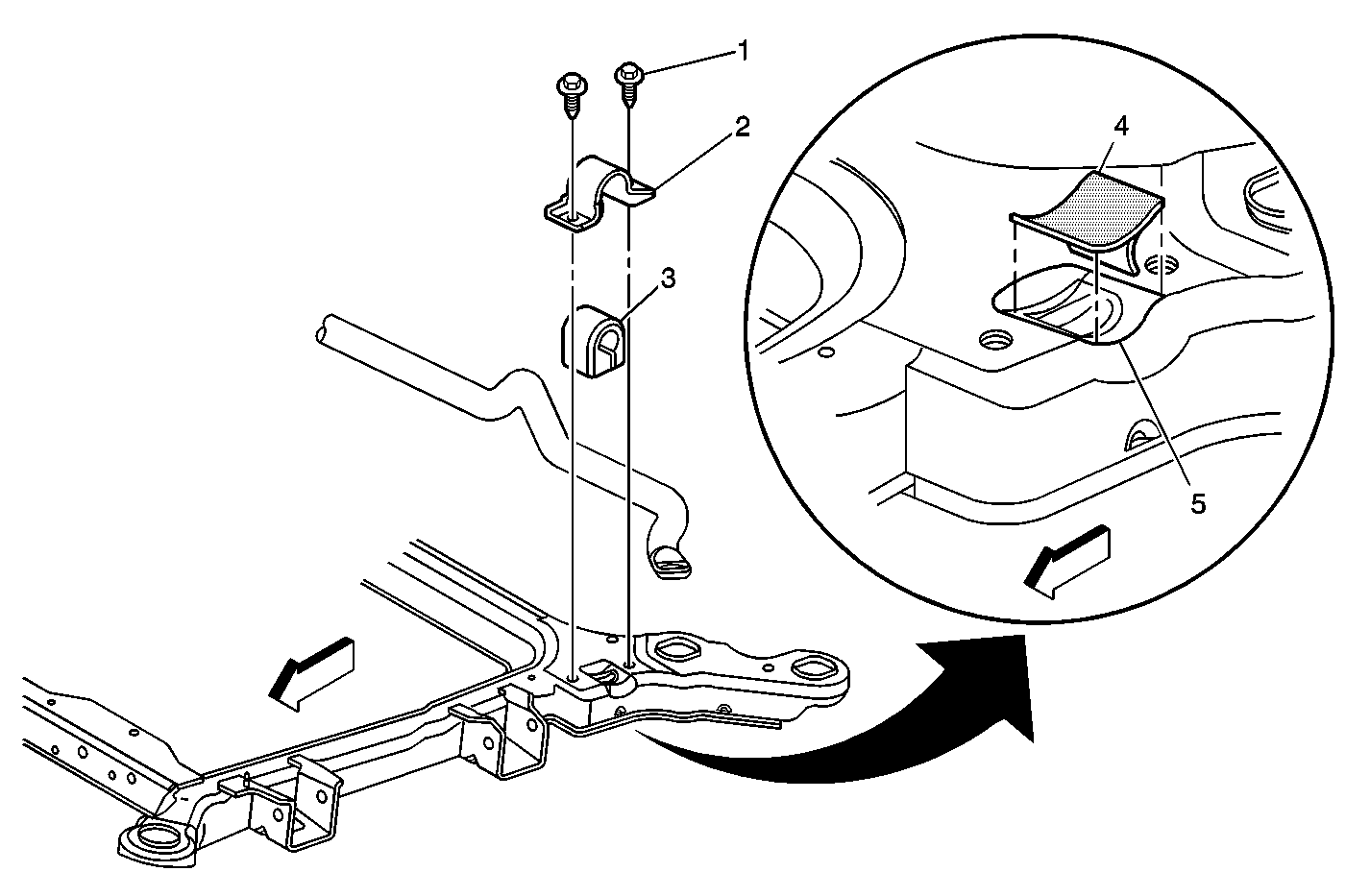 1
2
3
4
5