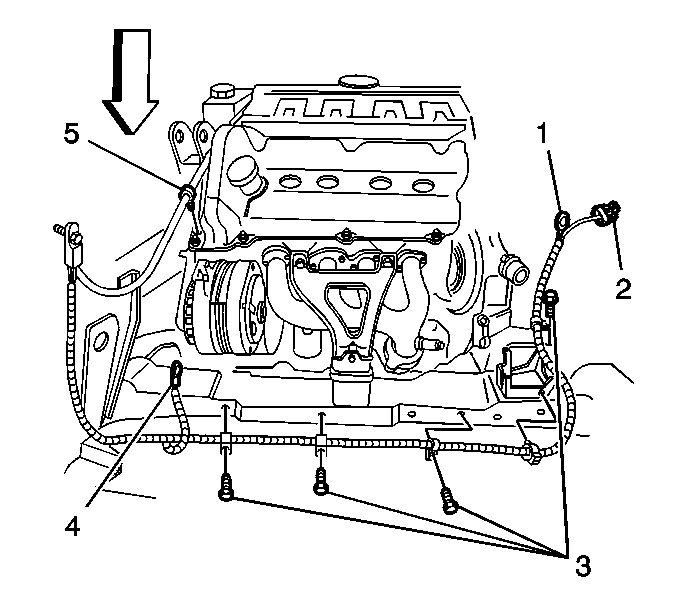 5
1
2
4
3