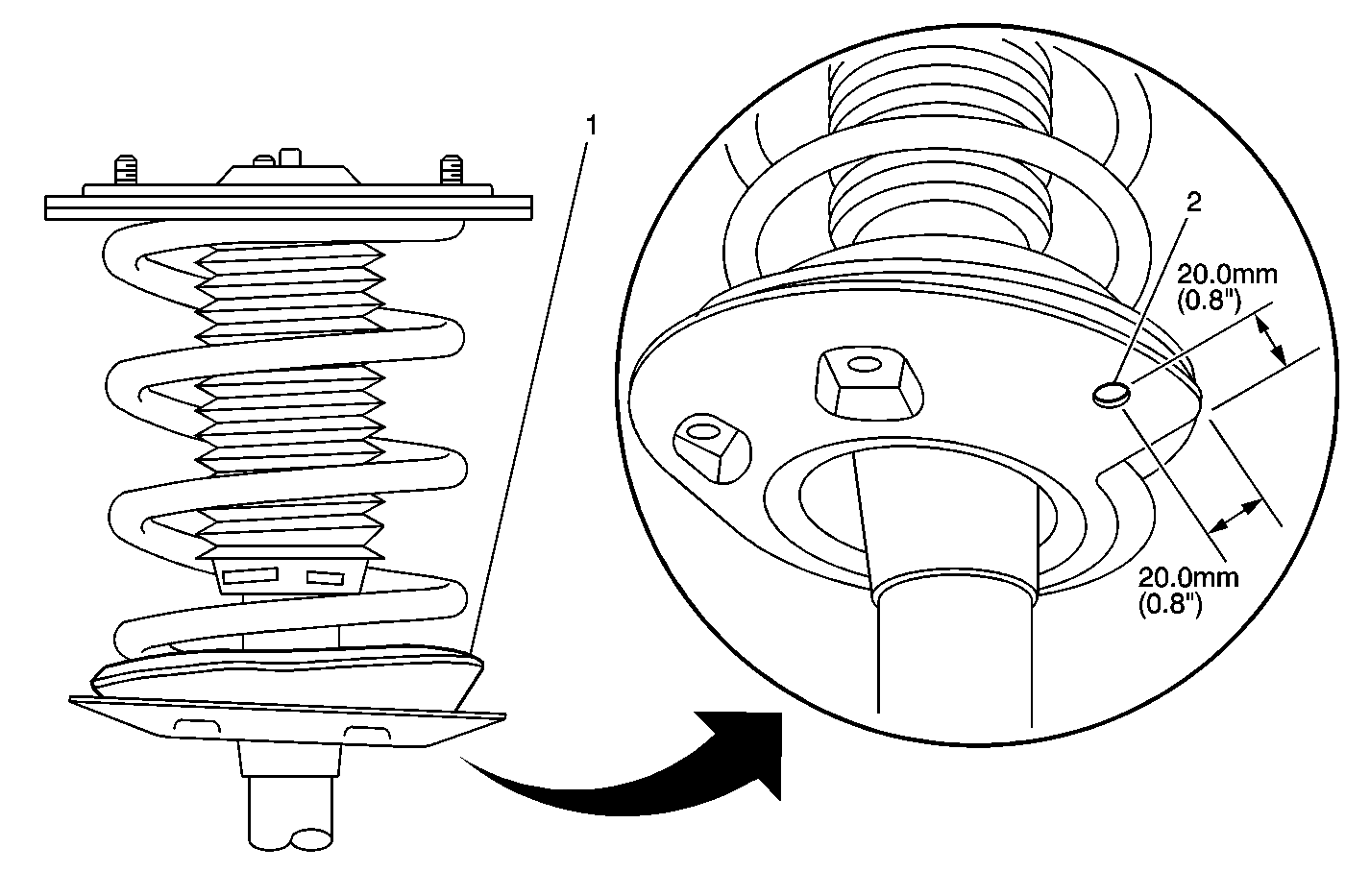 1

2

20.0mm
(0.8")

20.0mm
(0.8")