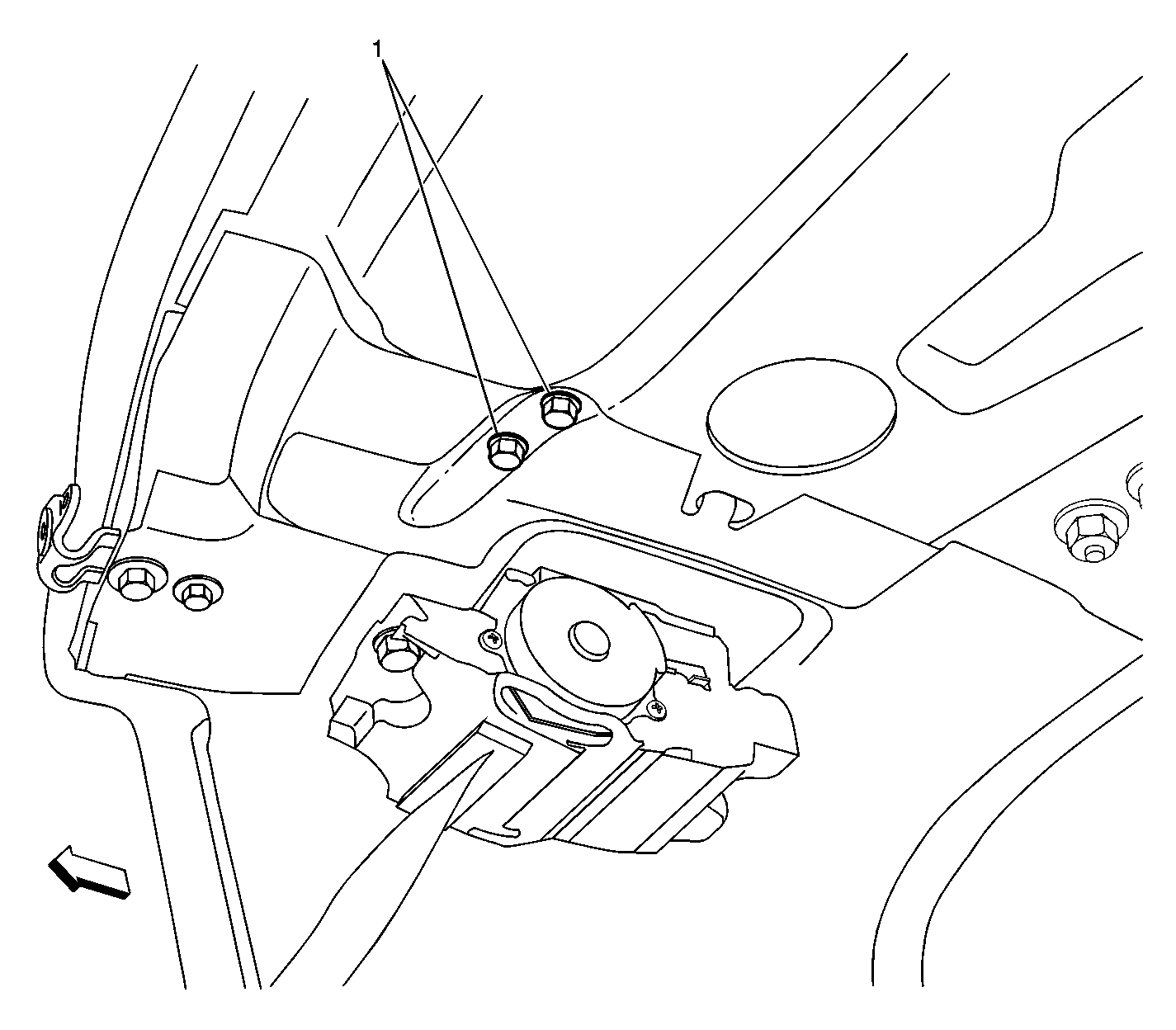 1