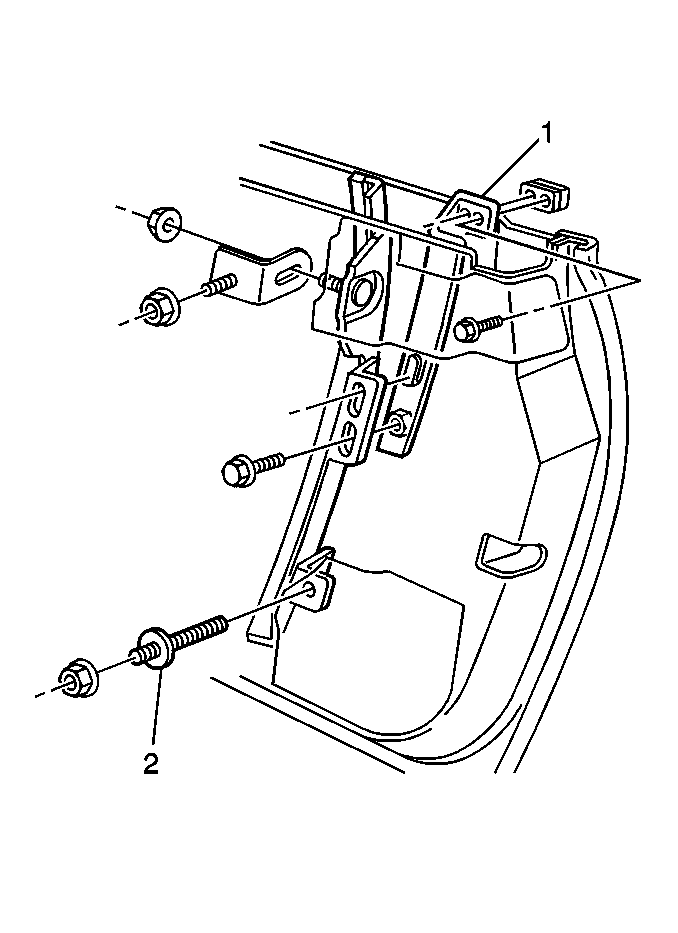 1

2