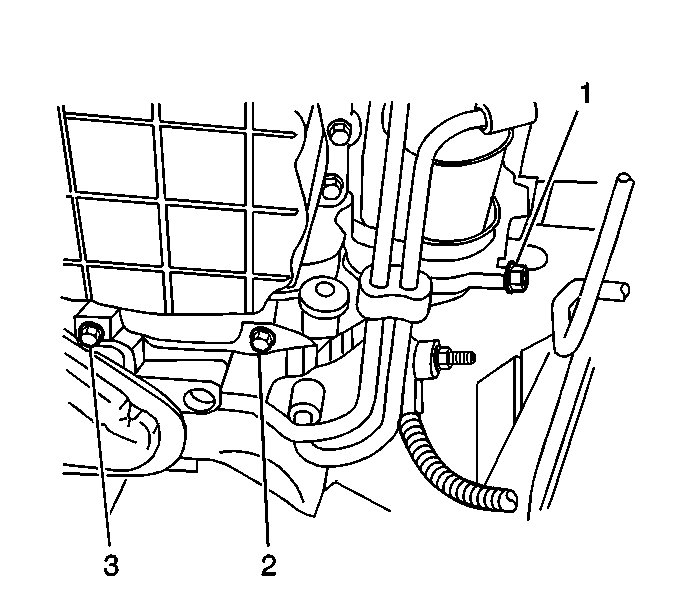 1

3

2