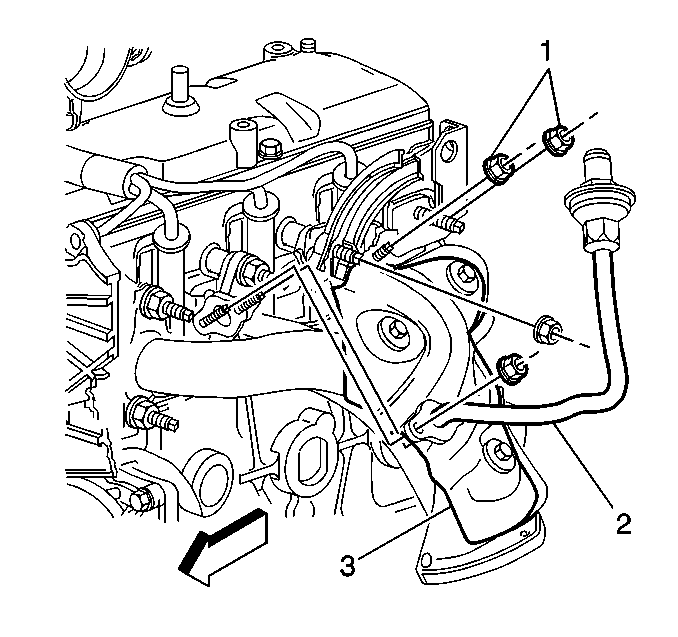 1
2
3