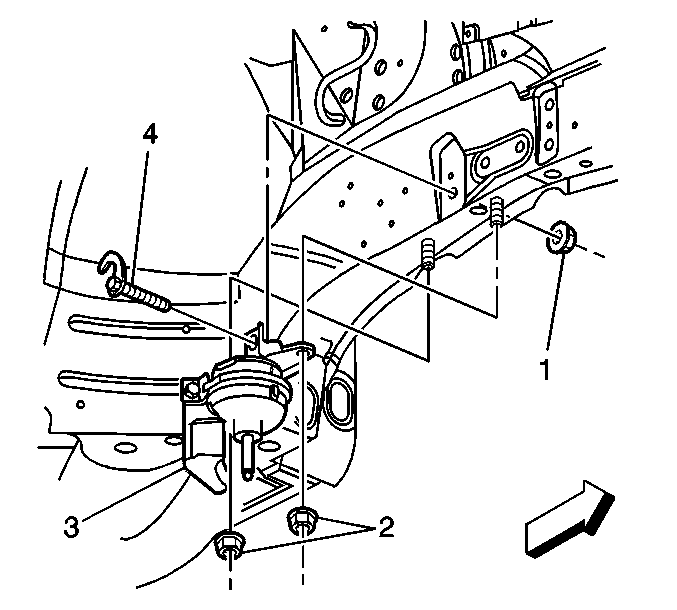 4
1
3
2