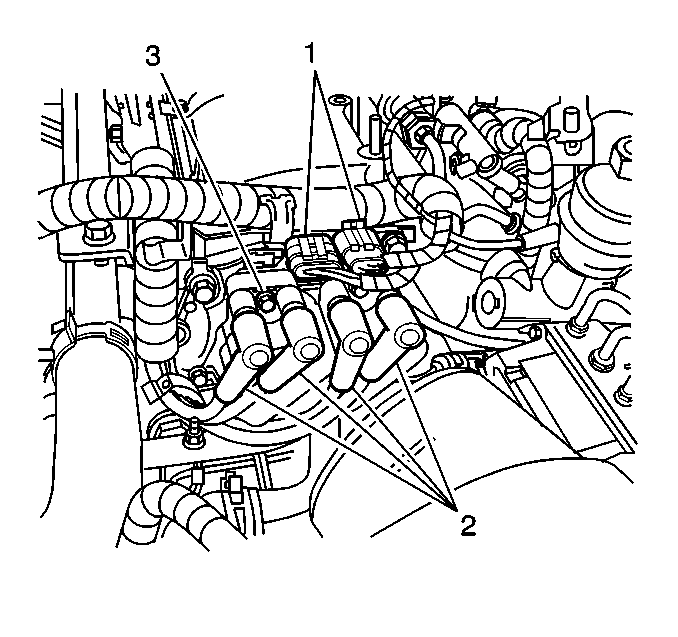 3
1
2