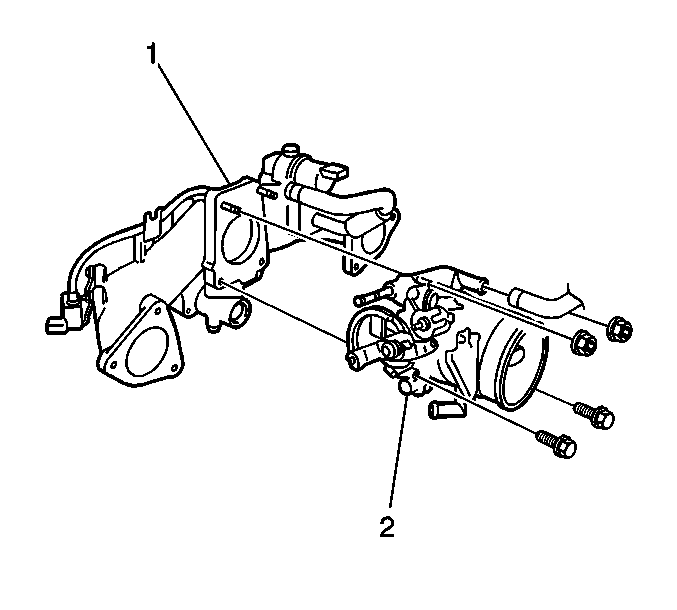 1

2