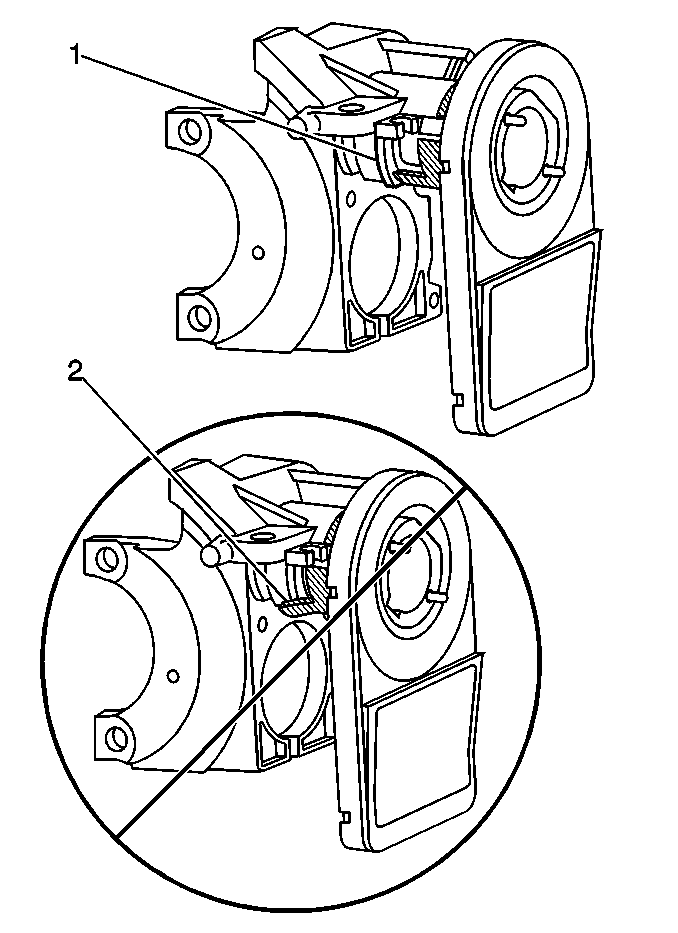 1

2