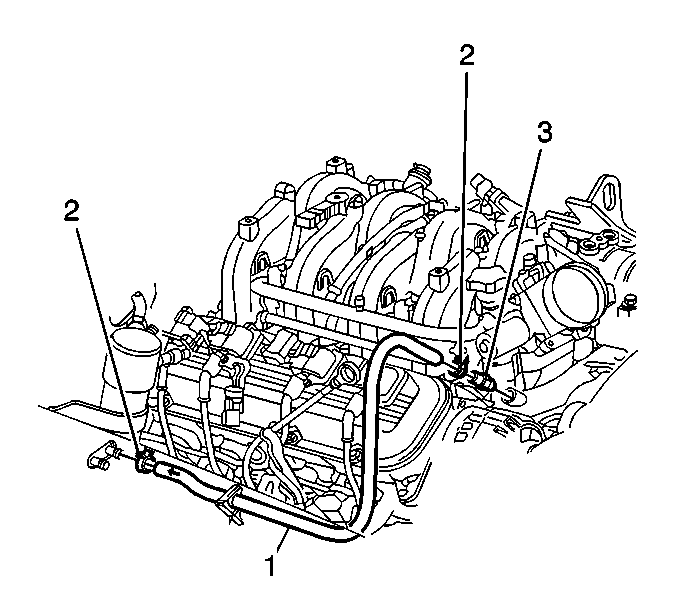 2
3
2
1