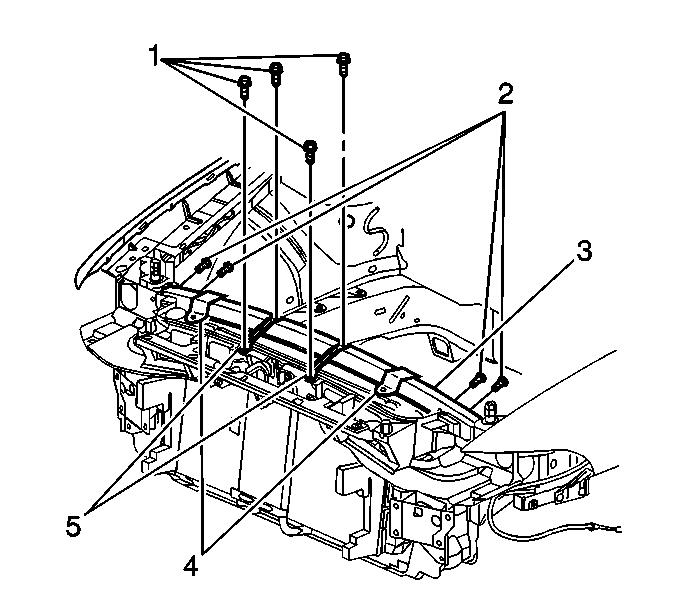 1
2
3
5
4