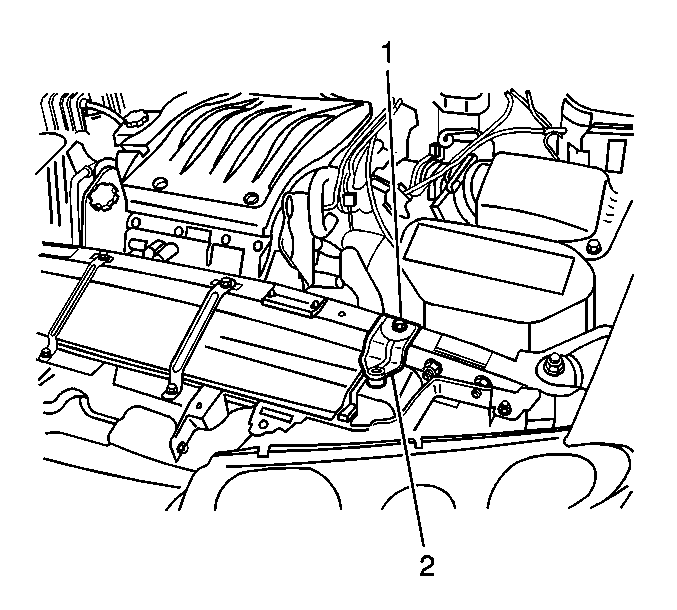 1

2