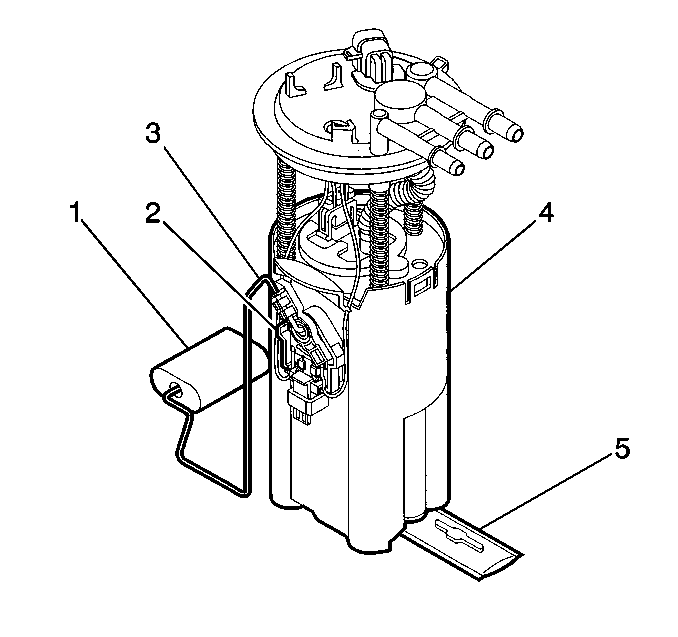 3
1
2
4
5