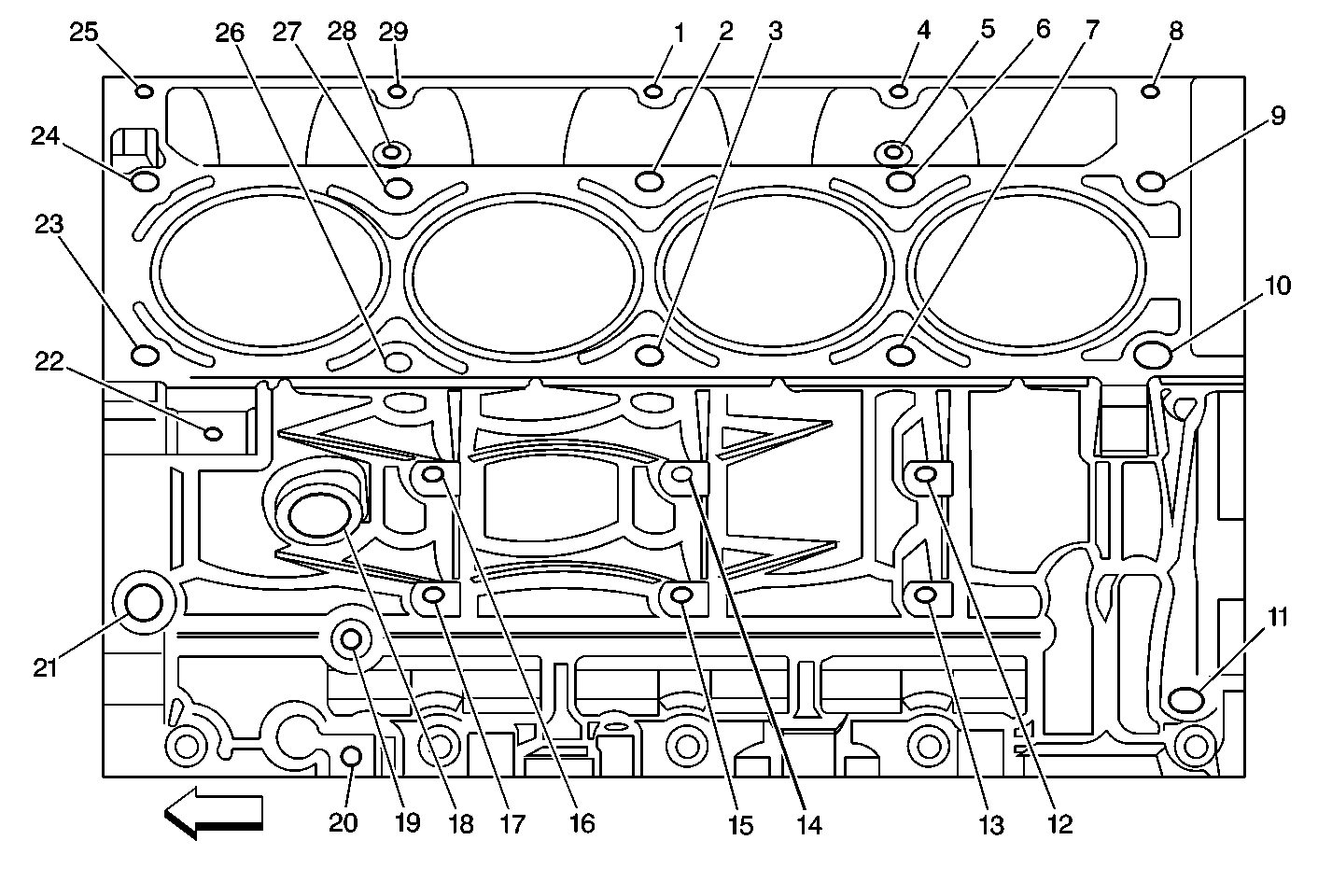 25 26 27 28 29 1 2 3 4 5 6 7 8

24 9

23 10

22

21 11

20 19 18 17 16 15 14 13 12