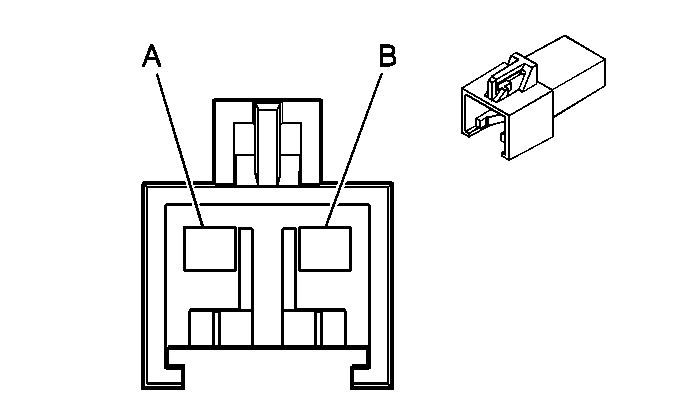 A
B