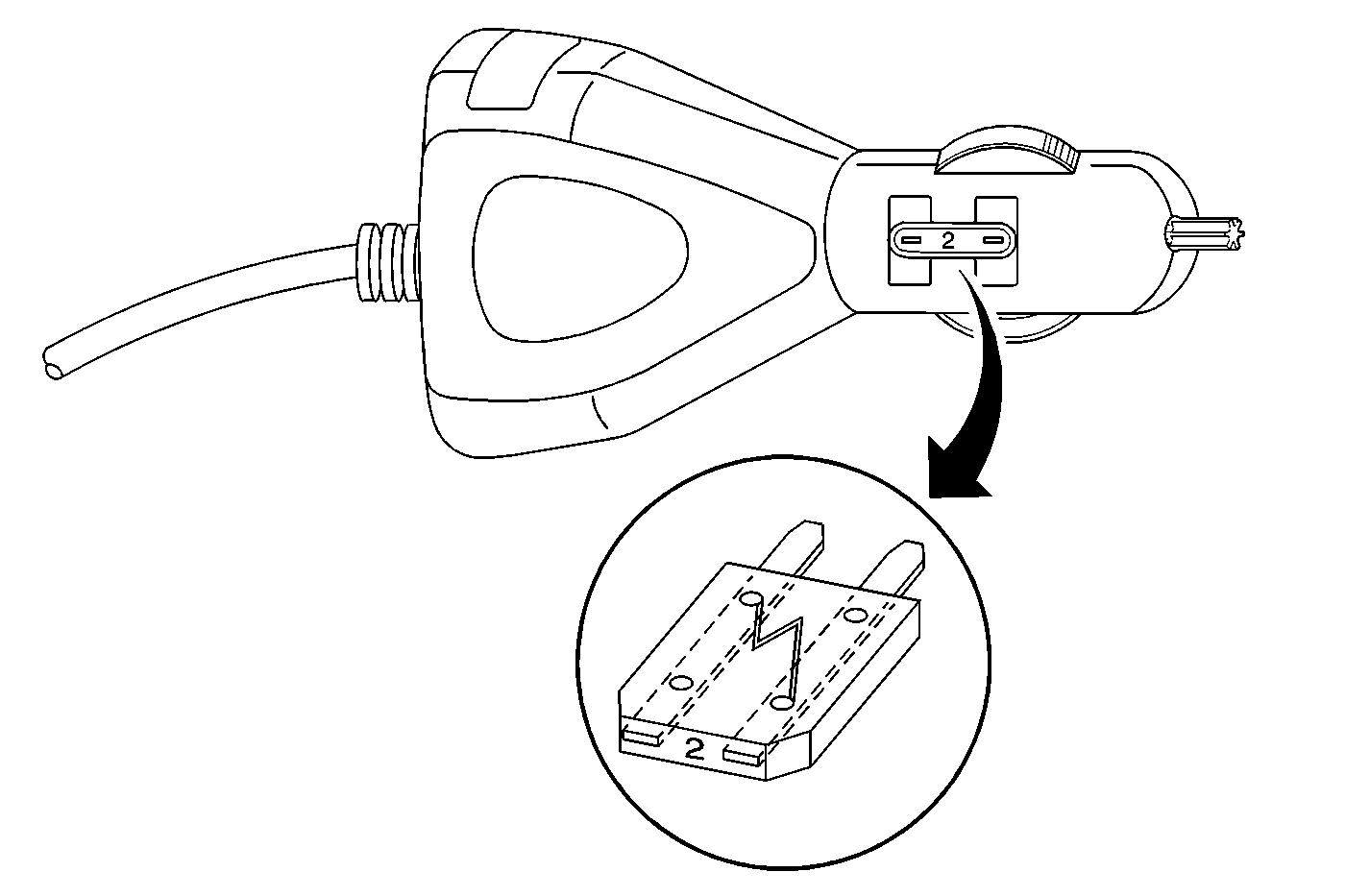 2

2