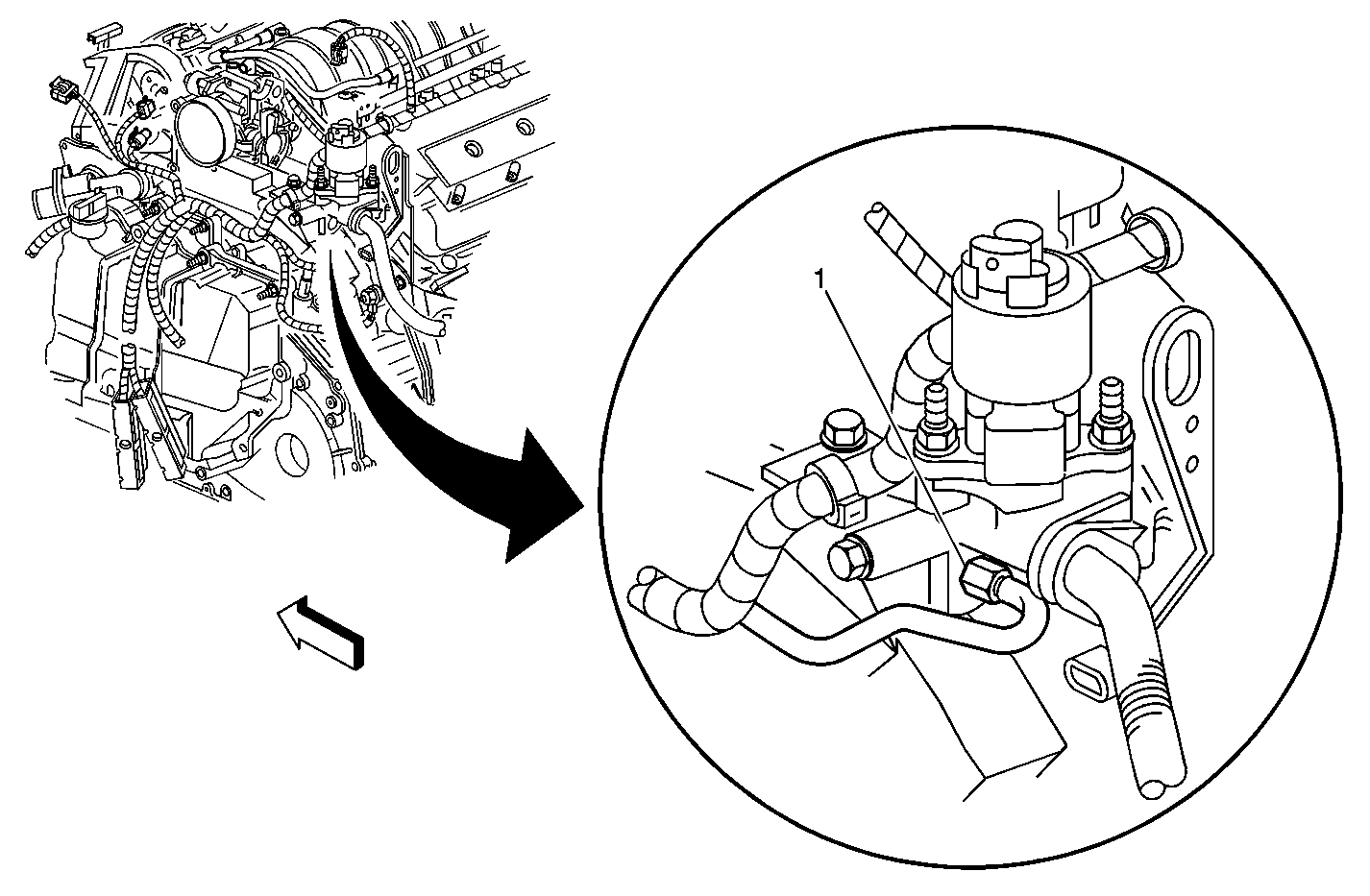 1