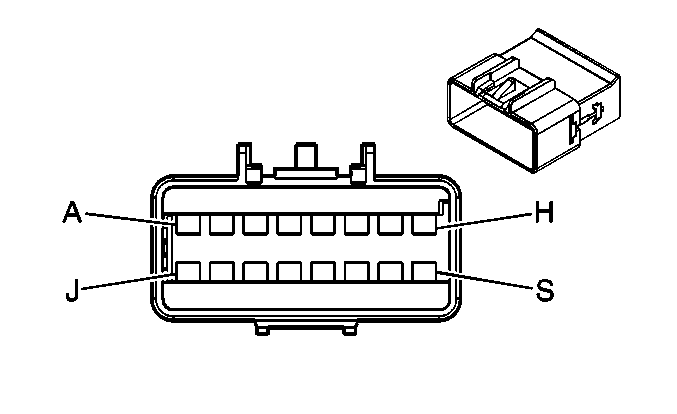 A
H
J
S