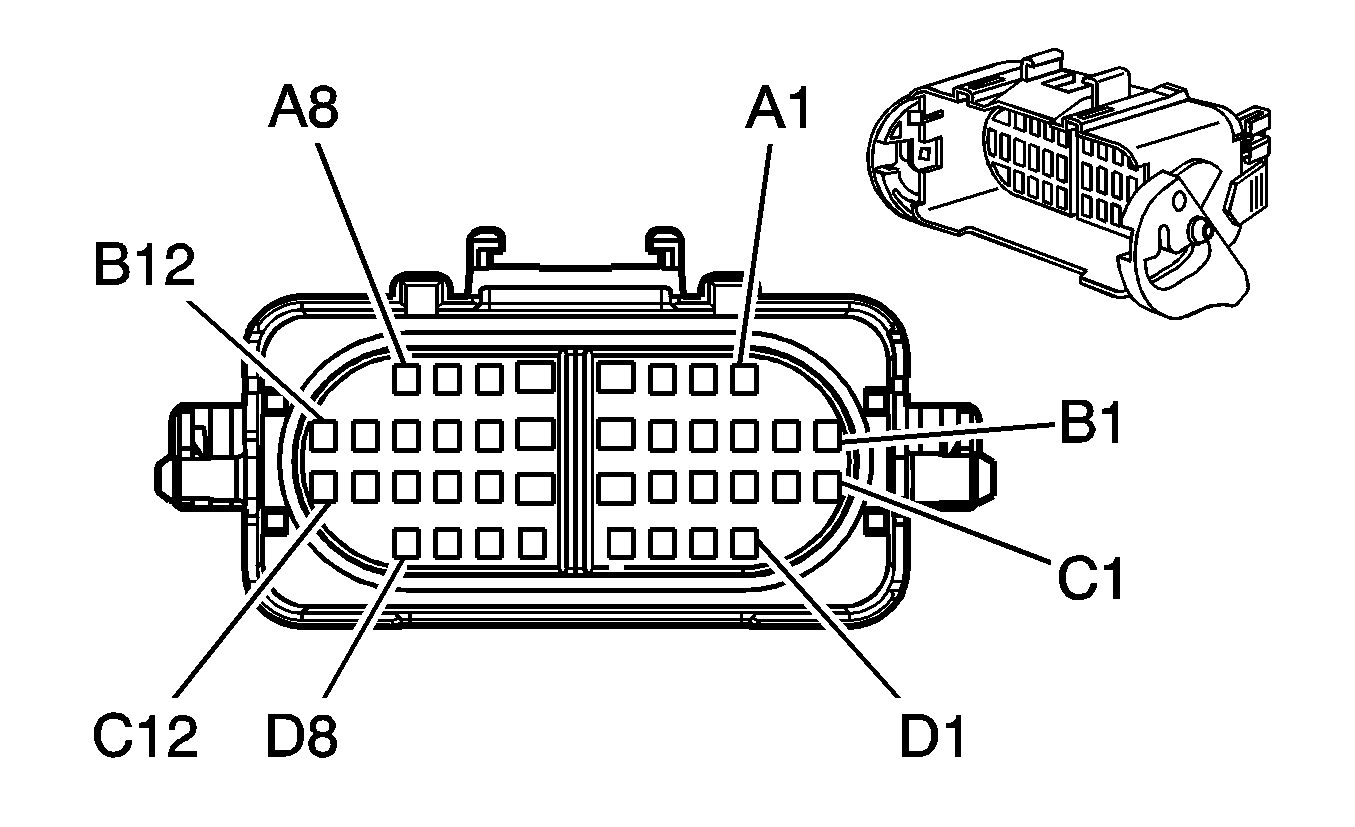 A8
A1
B12
B1
C1
C12
D8
D1