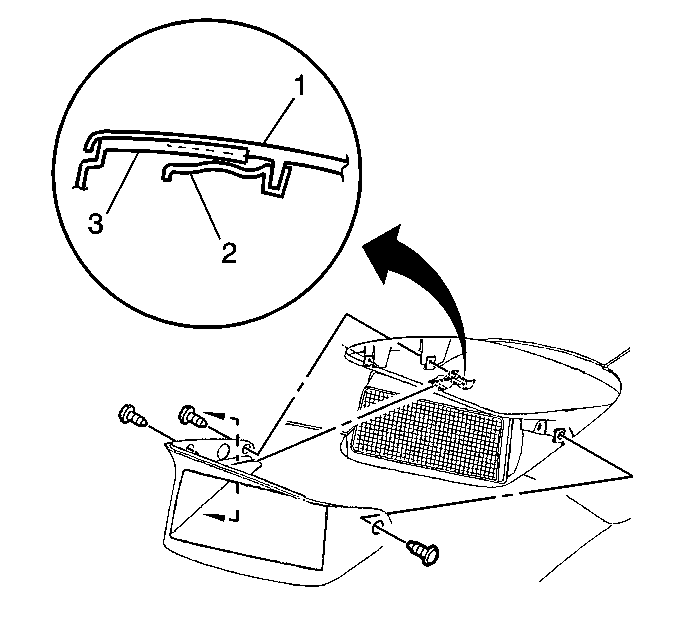 1
3
2