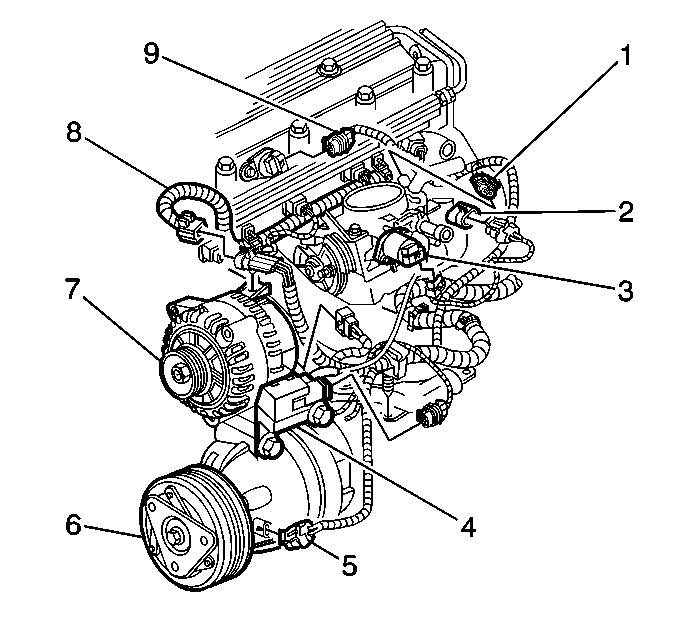 9
1
8
2
3
7
4
6
5